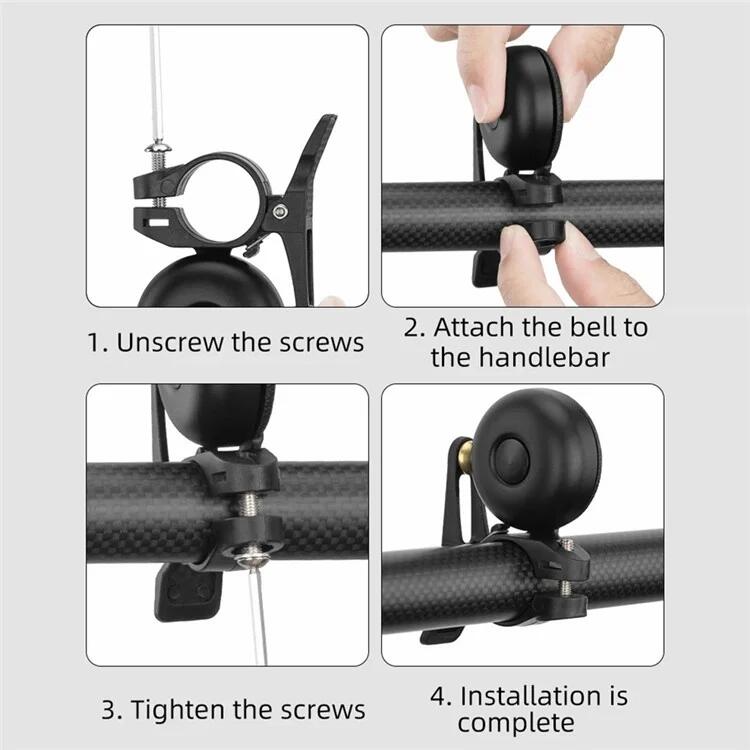 1. Unscrew the screws

2. Attach the bell to the handlebar

3. Tighten the screws

4. Installation is complete