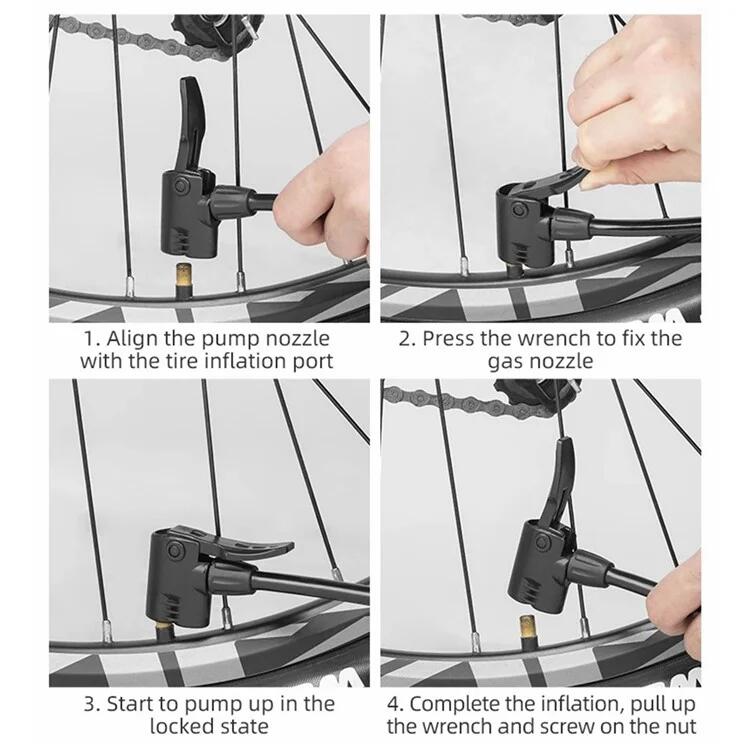 1. Align the pump nozzle with the tire inflation port

2. Press the wrench to fix the gas nozzle

3. Start to pump up in the locked state

4. Complete the inflation, pull up the wrench and screw on the nut