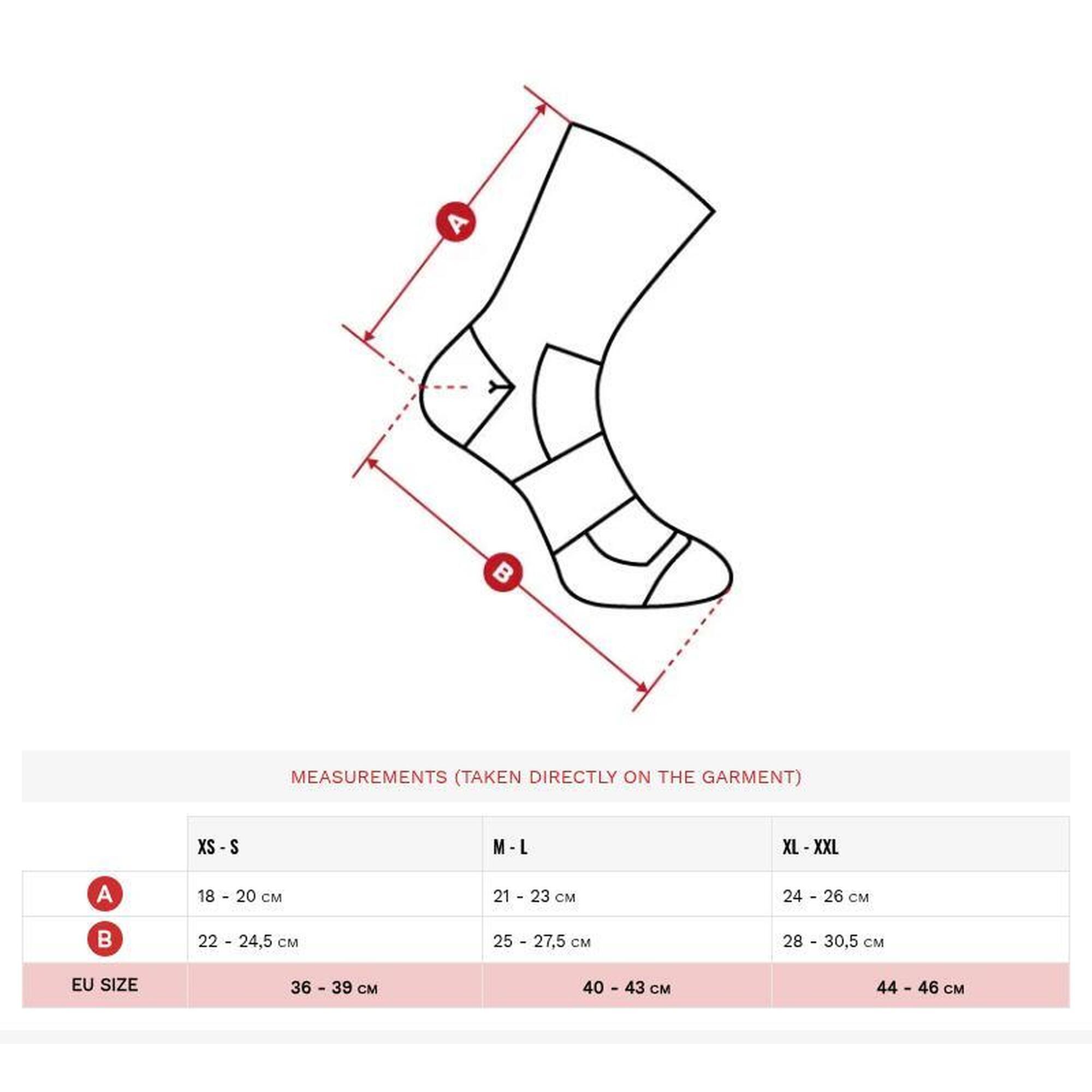 A

B

MEASUREMENTS (TAKEN DIRECTLY ON THE GARMENT)

| | XS - S | M - L | XL - XXL |
|---|---|---|---|
| A | 18 - 20 CM | 21 - 23 CM | 24 - 26 CM |
| B | 22 - 24,5 CM | 25 - 27,5 CM | 28 - 30,5 CM |
| EU SIZE | 36 - 39 CM | 40 - 43 CM | 44 - 46 CM |