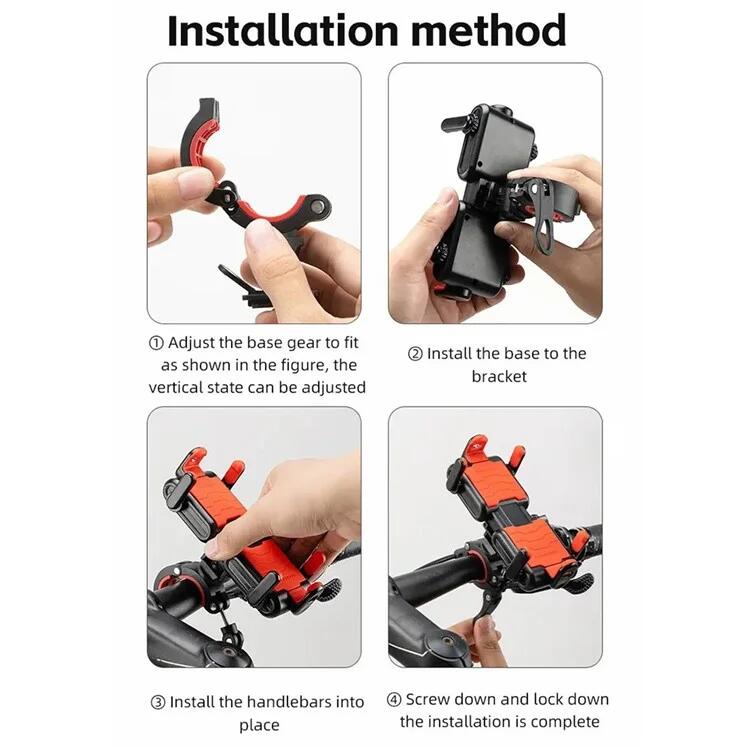 Installation method

① Adjust the base gear to fit as shown in the figure, the vertical state can be adjusted

② Install the base to the bracket

③ Install the handlebars into place

④ Screw down and lock down the installation is complete