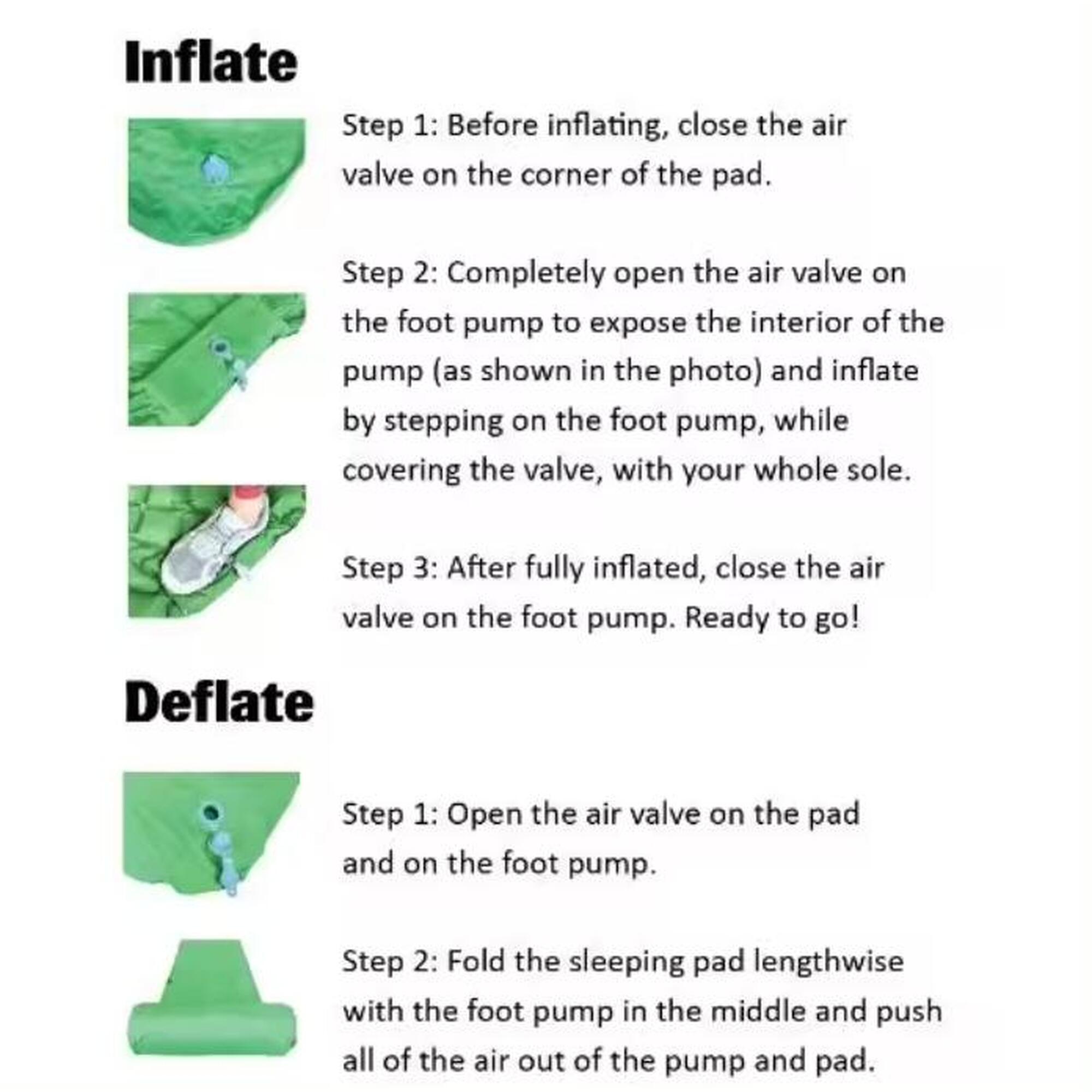 Inflate

Step 1: Before inflating, close the air valve on the corner of the pad.

Step 2: Completely open the air valve on the foot pump to expose the interior of the pump (as shown in the photo) and inflate by stepping on the foot pump, while covering the valve, with your whole sole.

Step 3: After fully inflated, close the air valve on the foot pump. Ready to go!

Deflate

Step 1: Open the air valve on the pad and on the foot pump.

Step 2: Fold the sleeping pad lengthwise with the foot pump in the middle and push all of the air out of the pump and pad.