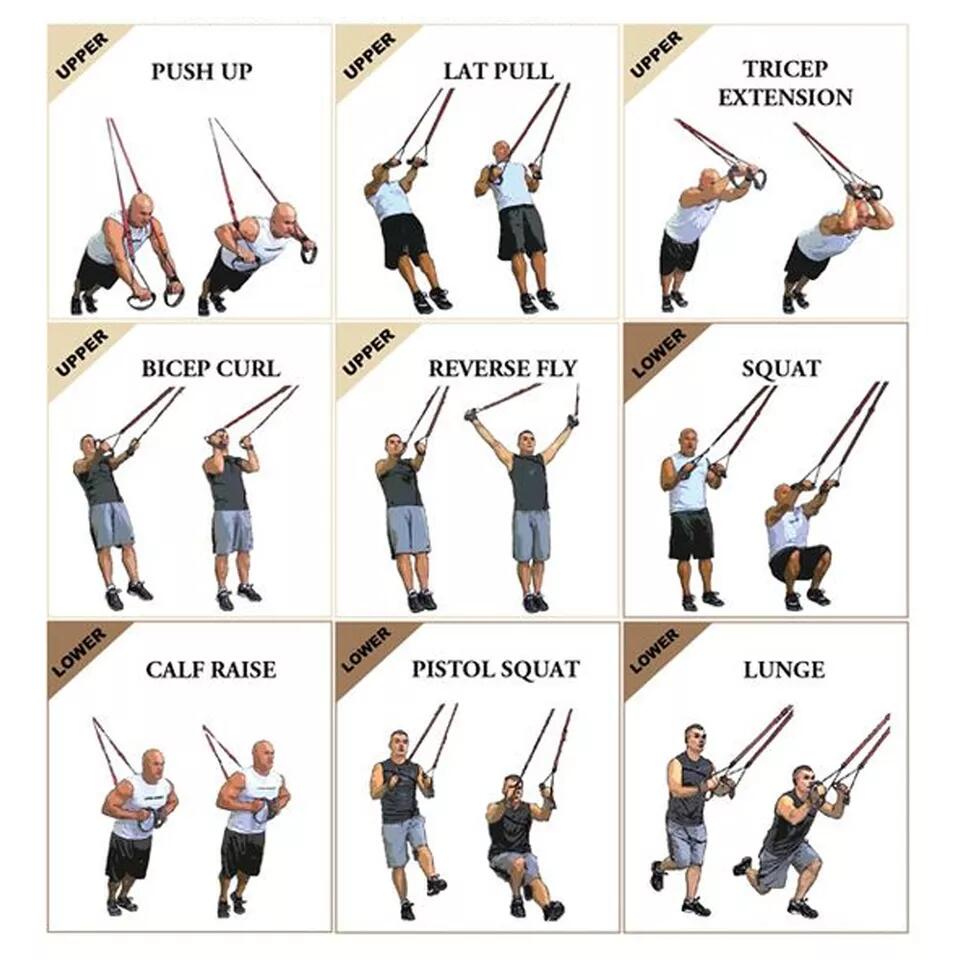 UPPER
PUSH UP

UPPER
LAT PULL

UPPER
TRICEP EXTENSION

UPPER
BICEP CURL

UPPER
REVERSE FLY

LOWER
SQUAT

LOWER
CALF RAISE

LOWER
PISTOL SQUAT

LOWER
LUNGE