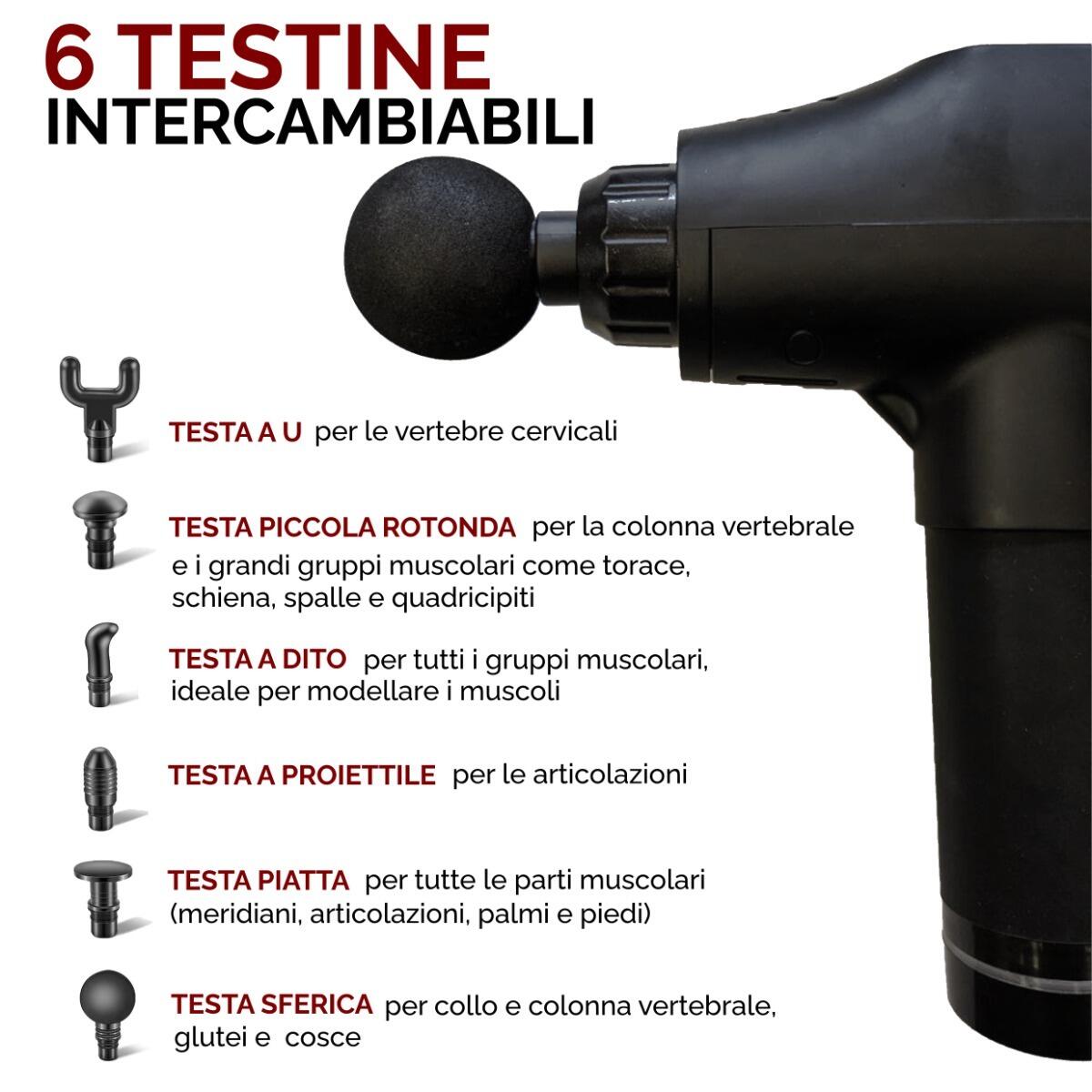 6 TESTINE
INTERCAMBIABILI

TESTA A U per le vertebre cervicali

TESTA PICCOLA ROTONDA per la colonna vertebrale e i grandi gruppi muscolari come torace, schiena, spalle e quadricipiti

TESTA A DITO per tutti i gruppi muscolari, ideale per modellare i muscoli

TESTA A PROIETTILE per le articolazioni

TESTA PIATTA per tutte le parti muscolari (meridiani, articolazioni, palmi e piedi)

TESTA SFERICA per collo e colonna vertebrale, glutei e cosce