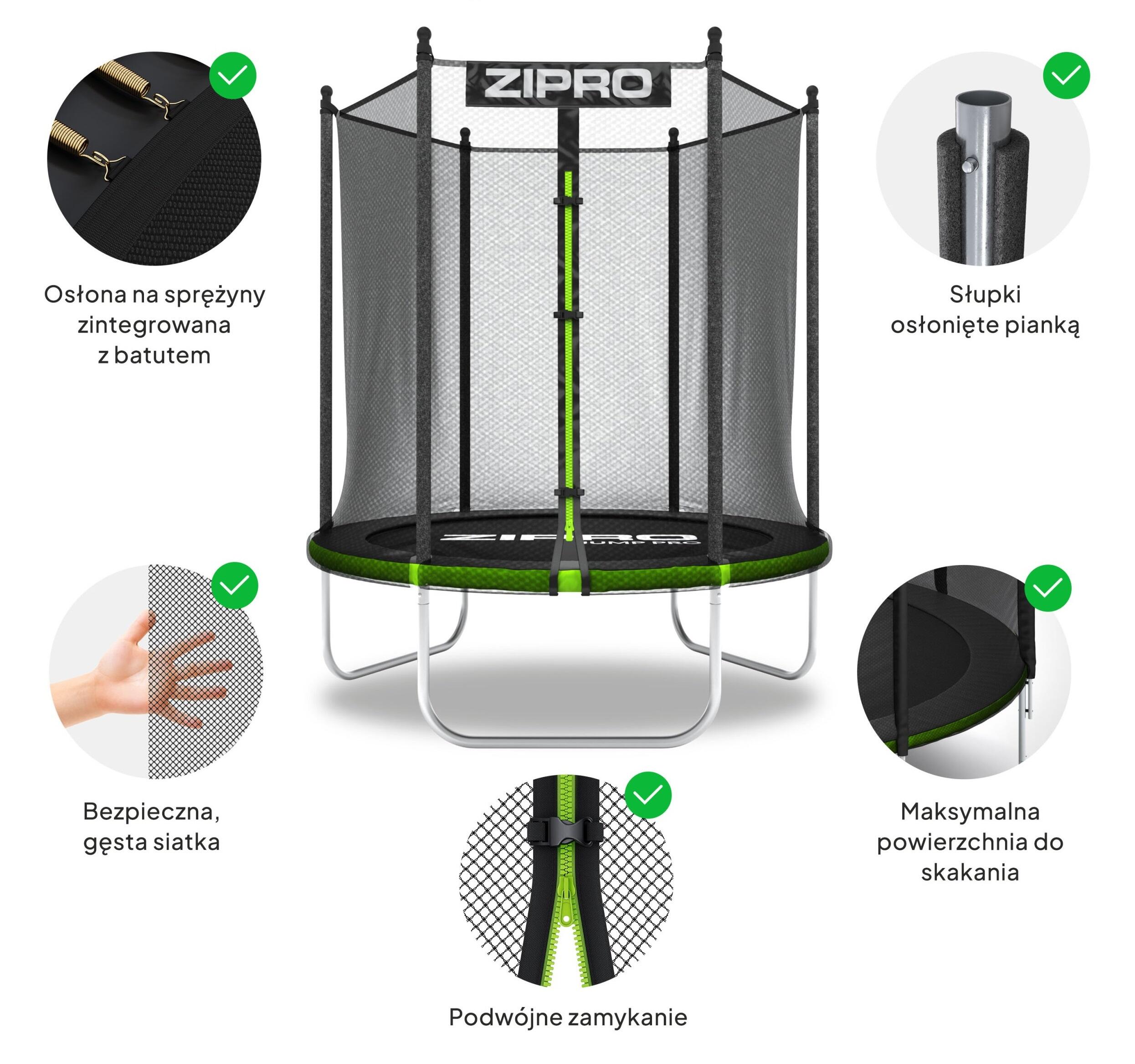 ZIPRO

Osłona na sprężyny zintegrowana z batutem

Słupki osłonięte pianką

ZIPRO
JUMP PRO

Bezpieczna, gęsta siatka

Maksymalna powierzchnia do skakania

Podwójne zamykanie