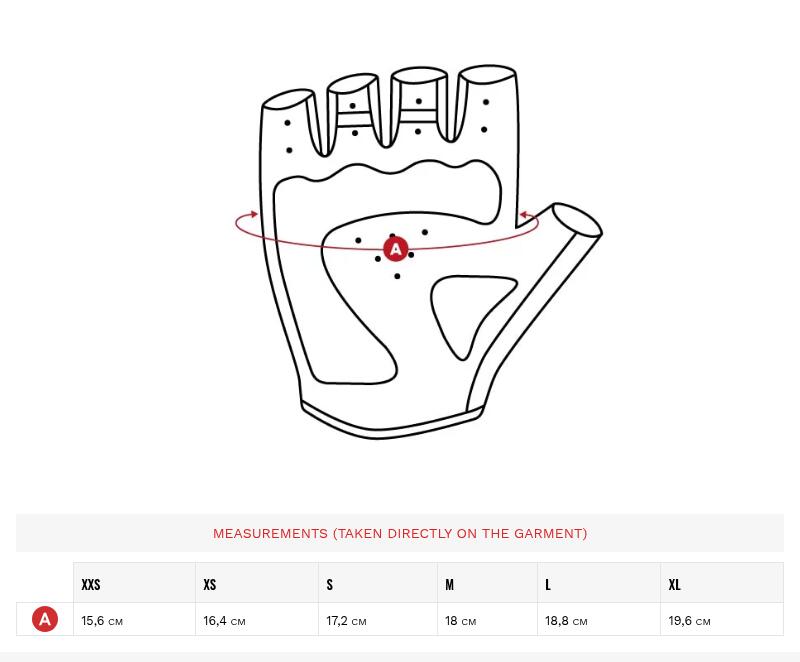 A

MEASUREMENTS (TAKEN DIRECTLY ON THE GARMENT)

| | XXS | XS | S | M | L | XL |
|---|---|---|---|---|---|---|
| A | 15,6 CM | 16,4 CM | 17,2 CM | 18 CM | 18,8 CM | 19,6 CM |