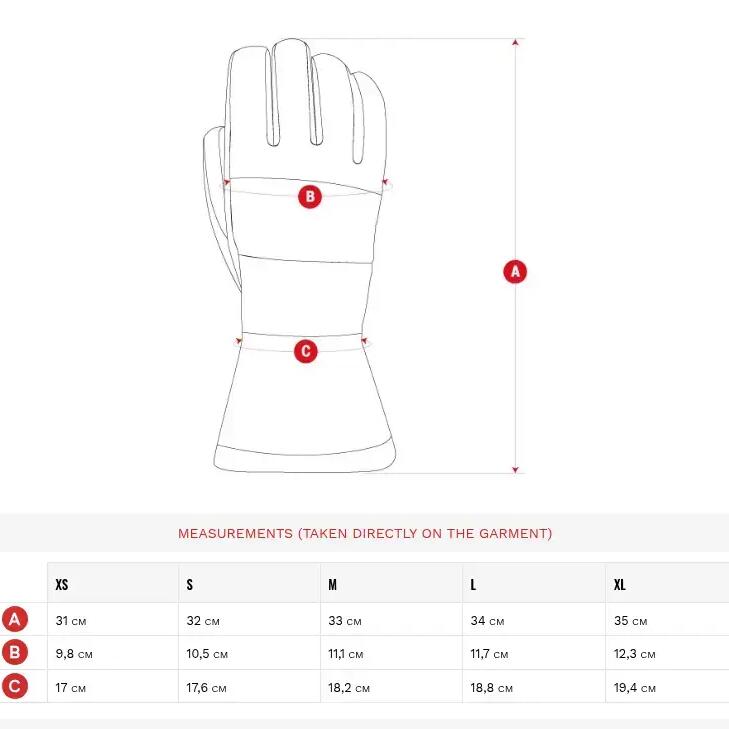 B

A

C

MEASUREMENTS (TAKEN DIRECTLY ON THE GARMENT)

| | XS | S | M | L | XL |
|---|---|---|---|---|---|
| A | 31 CM | 32 CM | 33 CM | 34 CM | 35 CM |
| B | 9,8 CM | 10,5 CM | 11,1 CM | 11,7 CM | 12,3 CM |
| C | 17 CM | 17,6 CM | 18,2 CM | 18,8 CM | 19,4 CM |