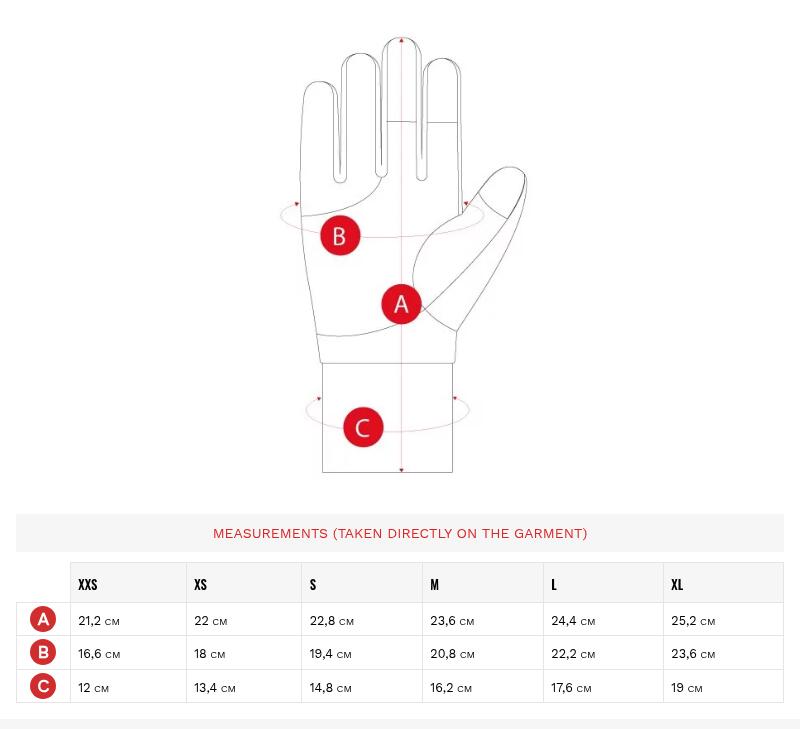 B

A

C

MEASUREMENTS (TAKEN DIRECTLY ON THE GARMENT)

| | XXS | XS | S | M | L | XL |
|---|---|---|---|---|---|---|
| A | 21,2 CM | 22 CM | 22,8 CM | 23,6 CM | 24,4 CM | 25,2 CM |
| B | 16,6 CM | 18 CM | 19,4 CM | 20,8 CM | 22,2 CM | 23,6 CM |
| C | 12 CM | 13,4 CM | 14,8 CM | 16,2 CM | 17,6 CM | 19 CM |