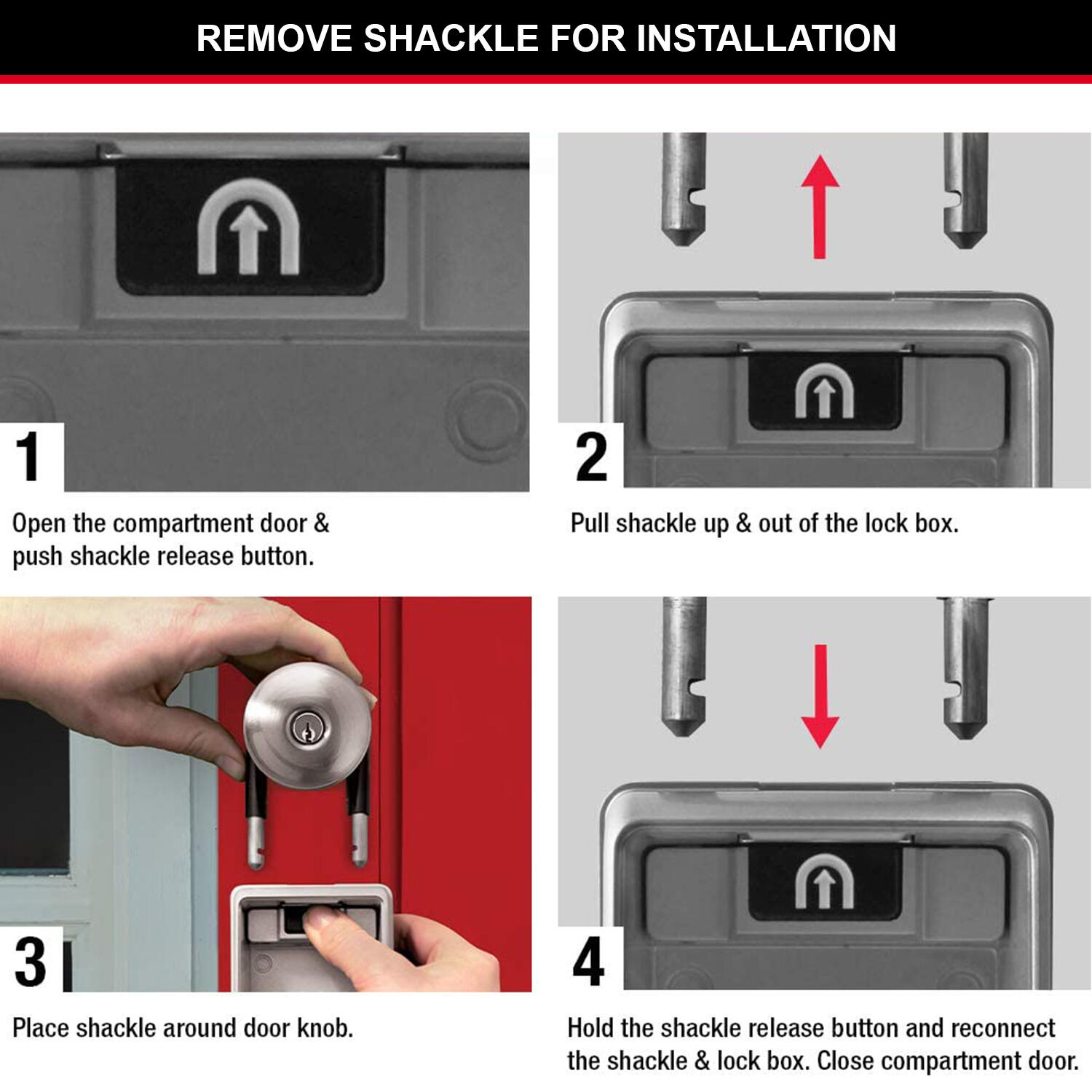 REMOVE SHACKLE FOR INSTALLATION

1

Open the compartment door & push shackle release button.

2

Pull shackle up & out of the lock box.

3

Place shackle around door knob.

4

Hold the shackle release button and reconnect the shackle & lock box. Close compartment door.