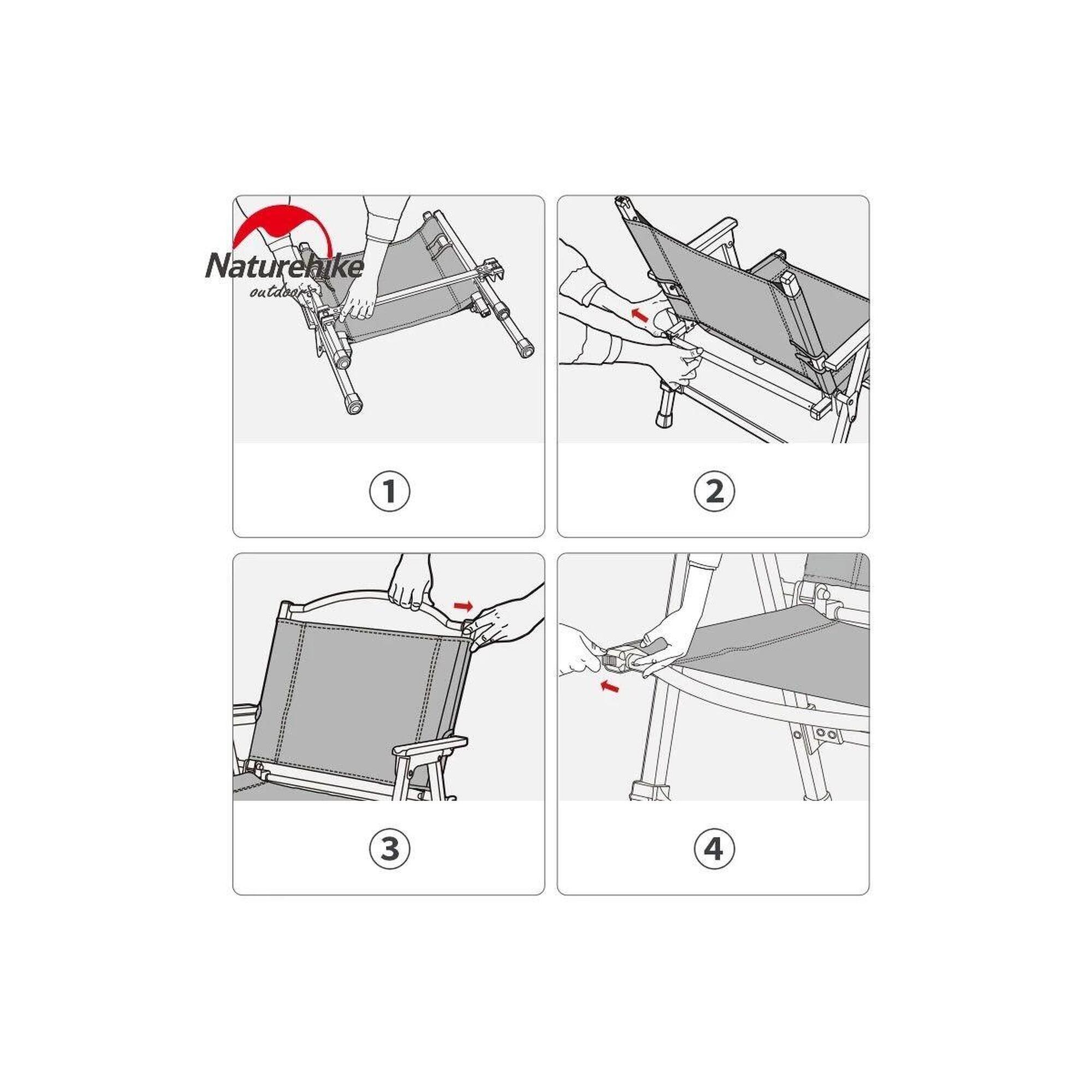 Naturehike
outdoors

1

2

3

4