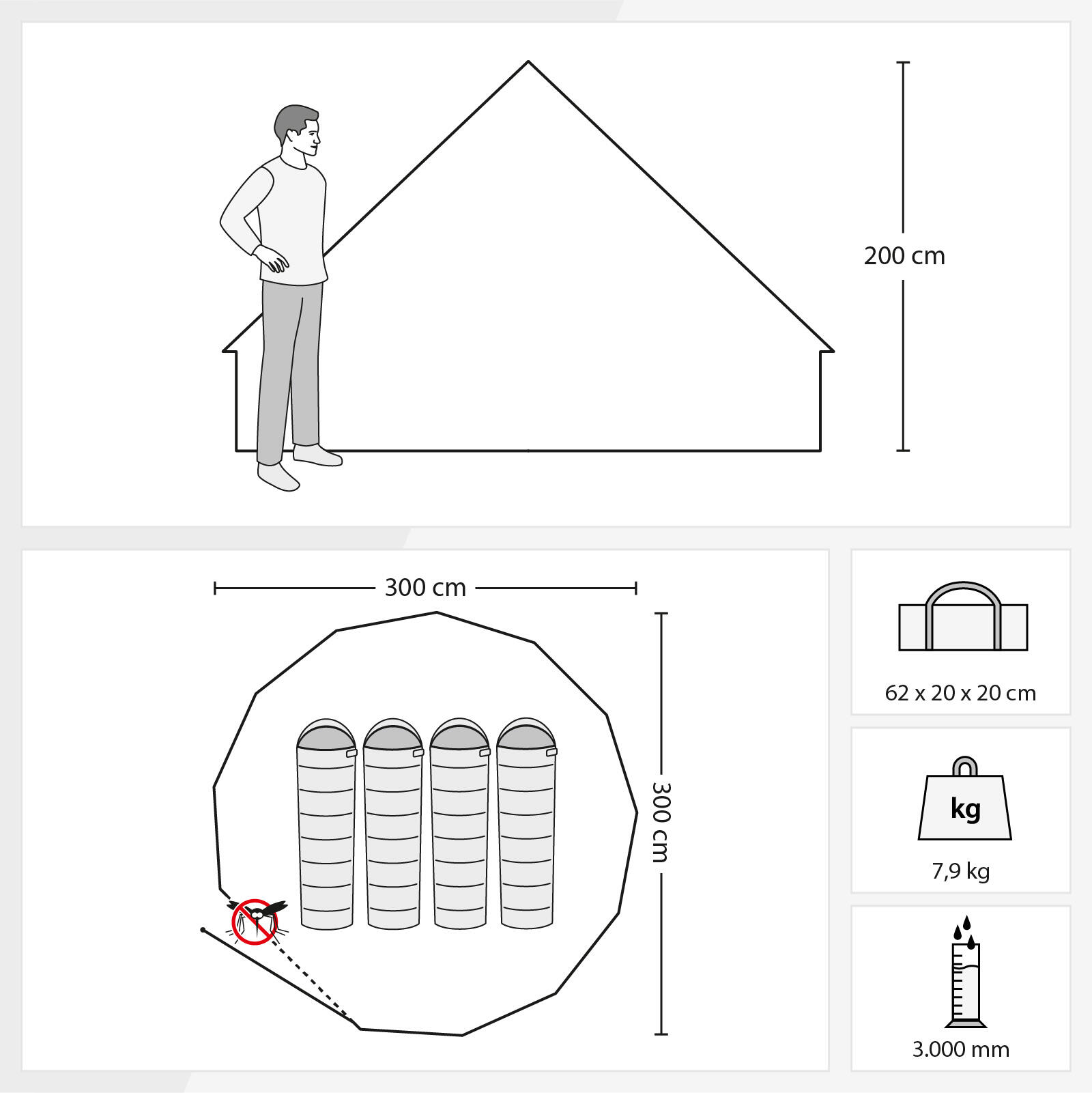 200 cm

300 cm

300 cm

62 x 20 x 20 cm

kg

7,9 kg

3.000 mm