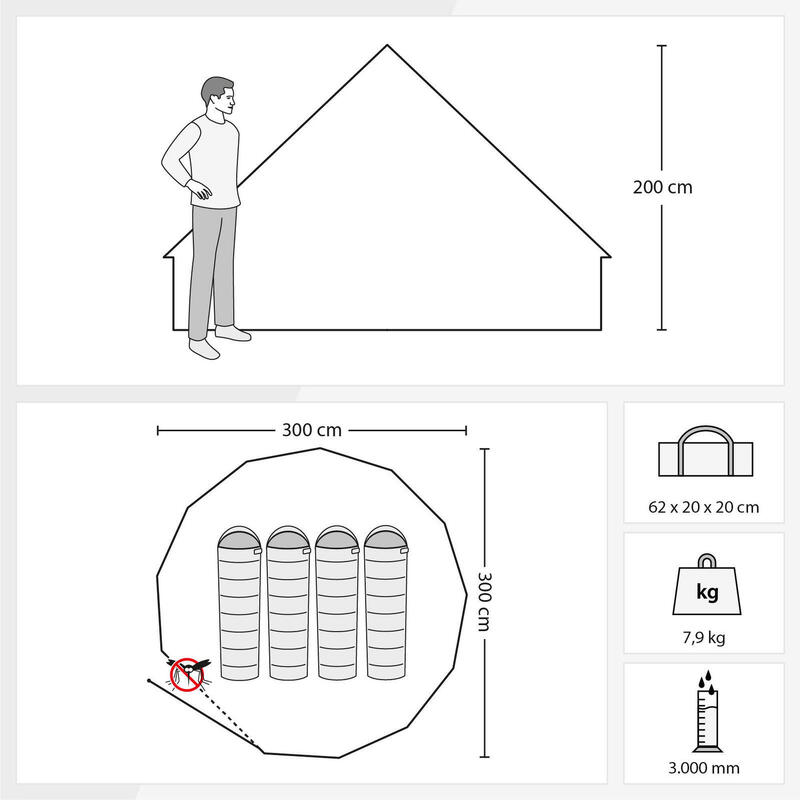 200 cm

300 cm

300 cm

62 x 20 x 20 cm

kg

7,9 kg

3.000 mm