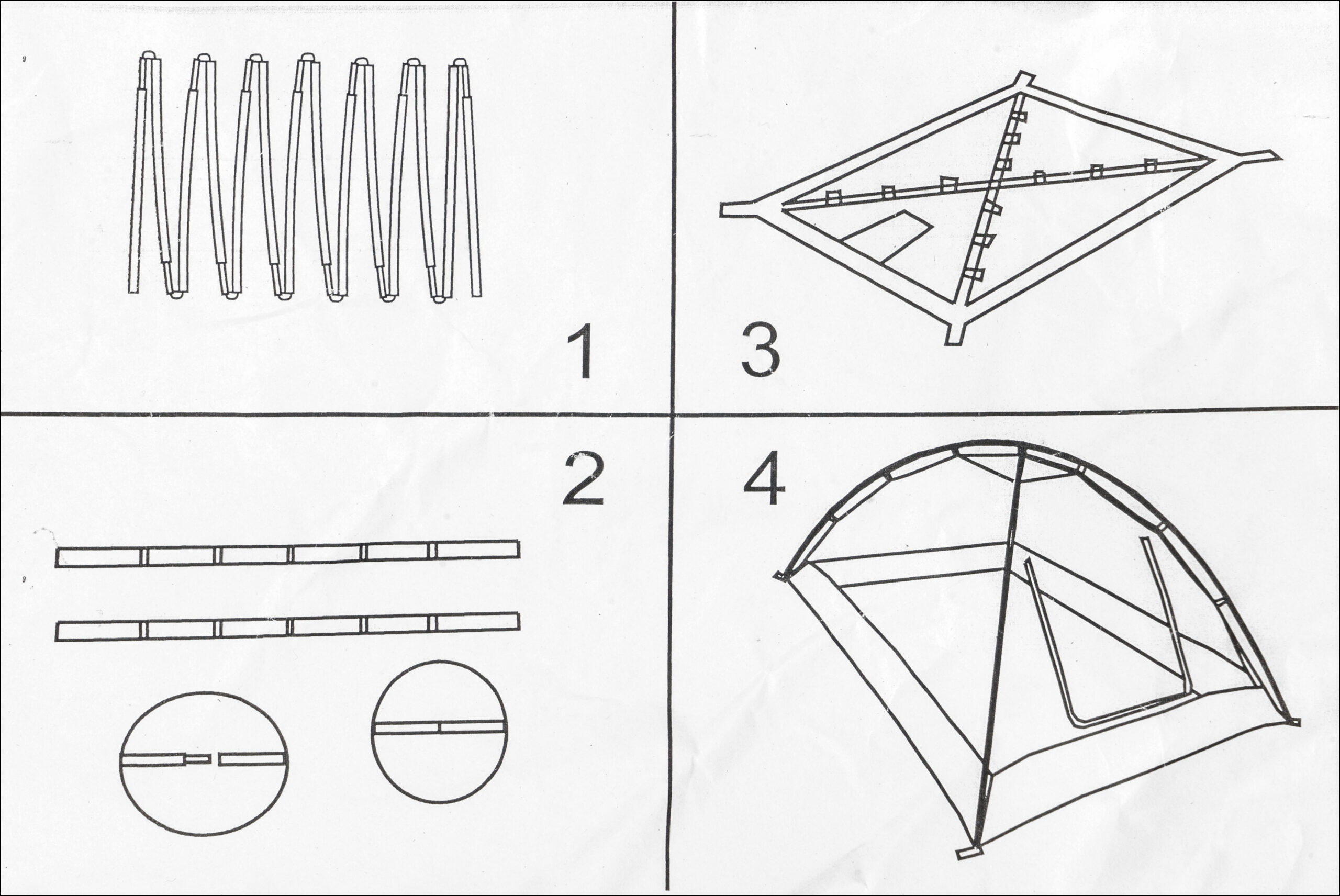 1

3

2

4