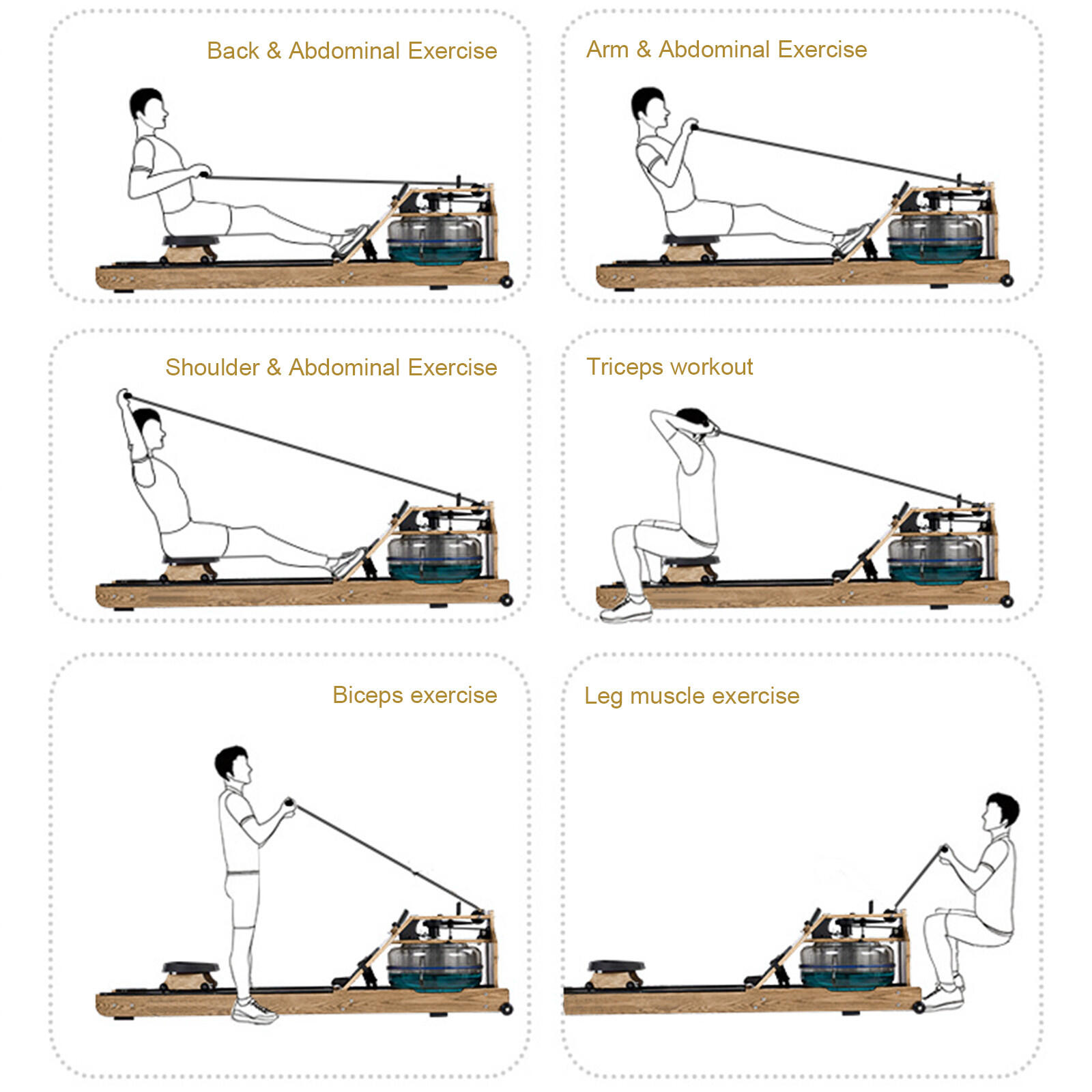 Back & Abdominal Exercise

Arm & Abdominal Exercise

Shoulder & Abdominal Exercise

Triceps workout

Biceps exercise

Leg muscle exercise