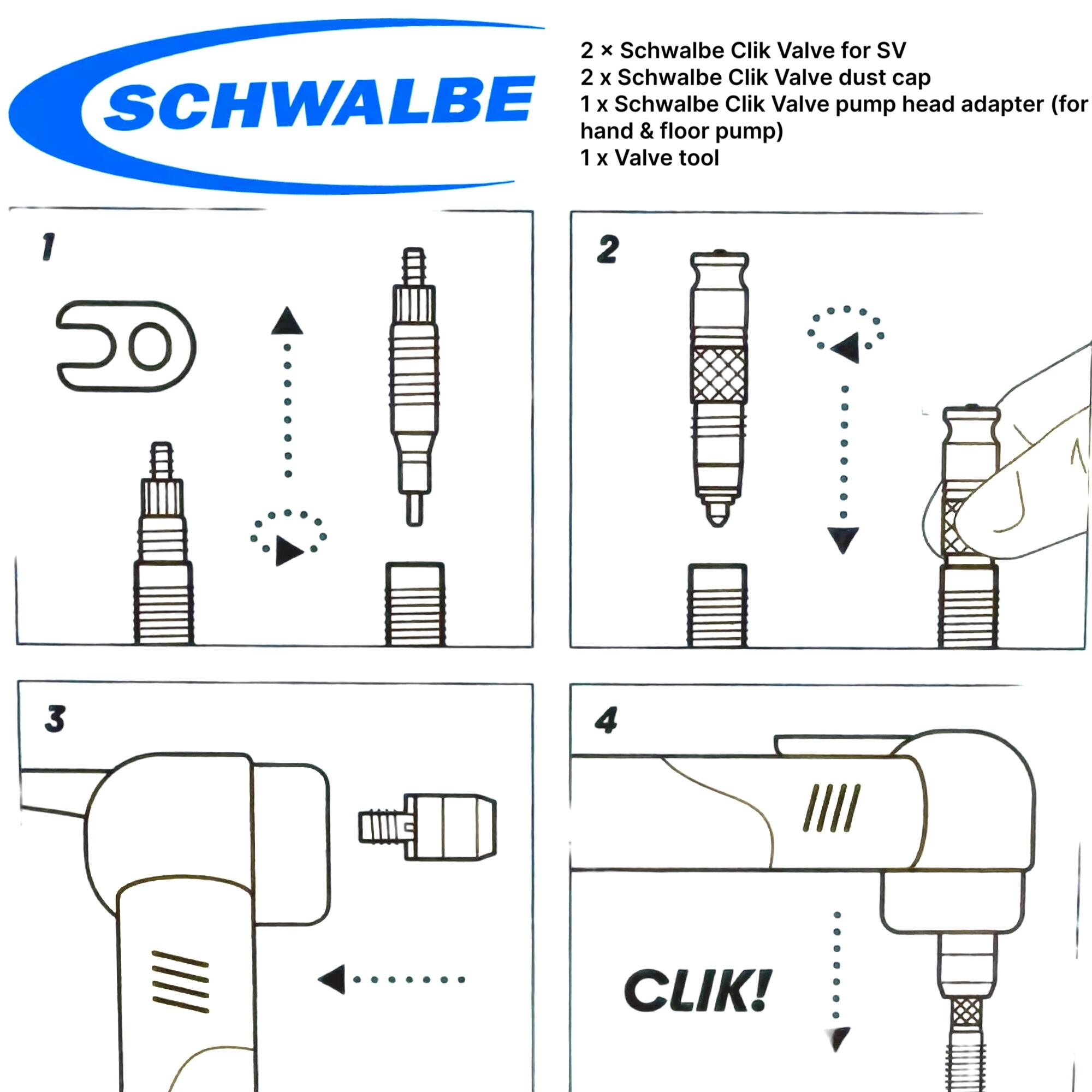 SCHWALBE

2 × Schwalbe Clik Valve for SV
2 x Schwalbe Clik Valve dust cap
1 x Schwalbe Clik Valve pump head adapter (for hand & floor pump)
1 x Valve tool

1

2

3

4

CLIK!