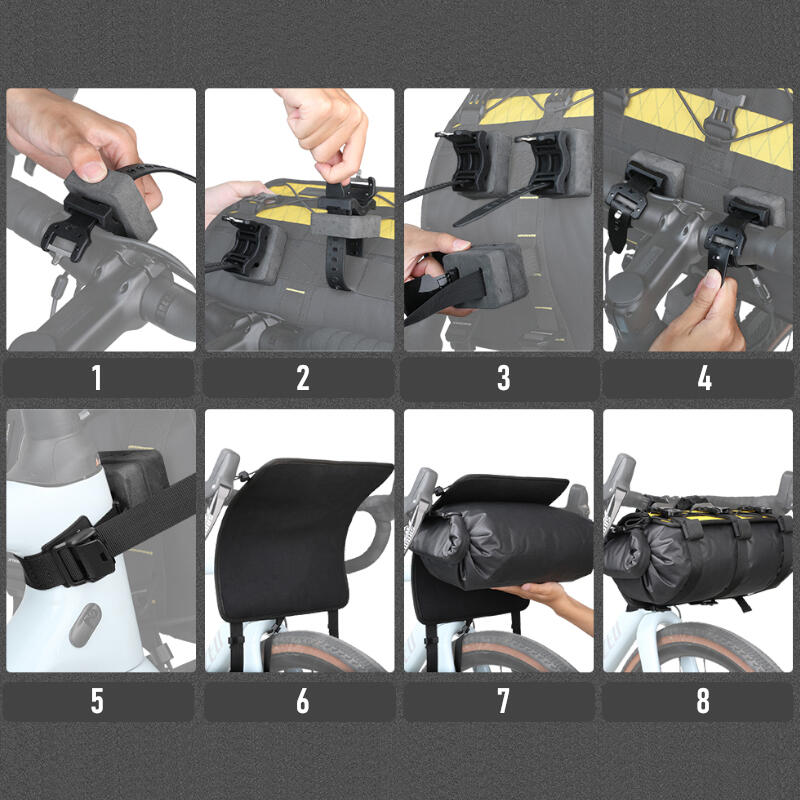 1
2
3
4
5
6
7
8