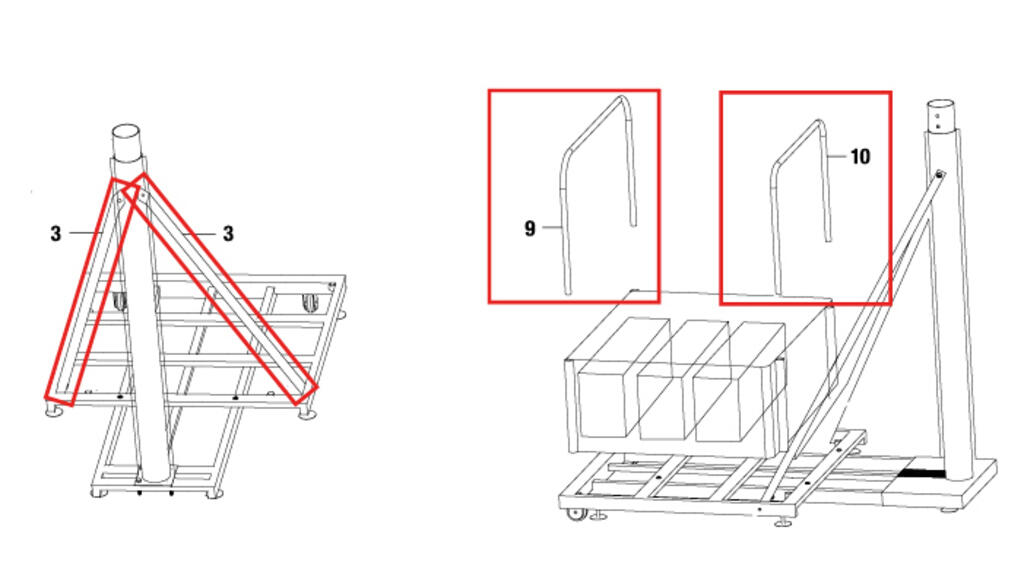 3
3
9
10