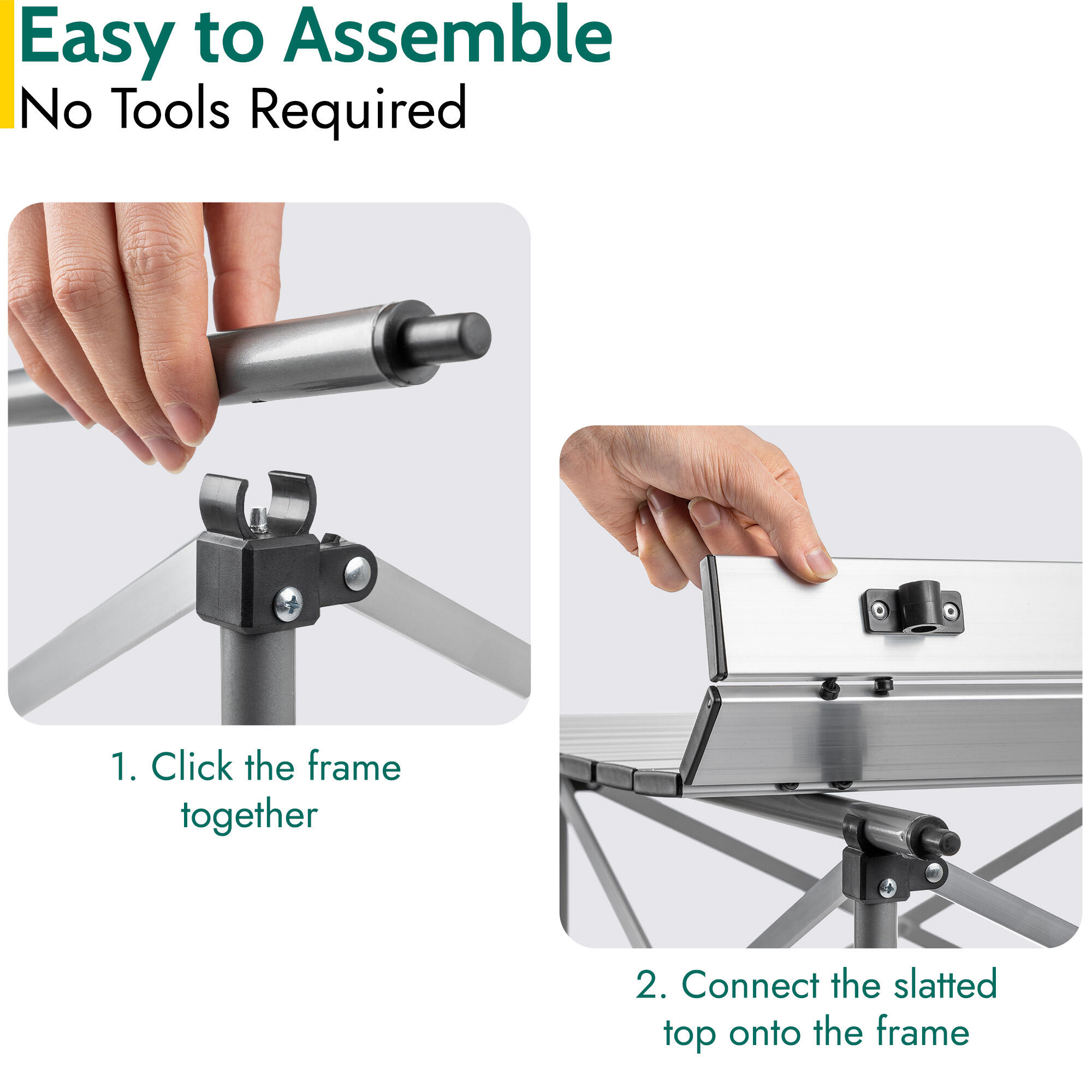 Easy to Assemble
No Tools Required

1. Click the frame together

2. Connect the slatted top onto the frame