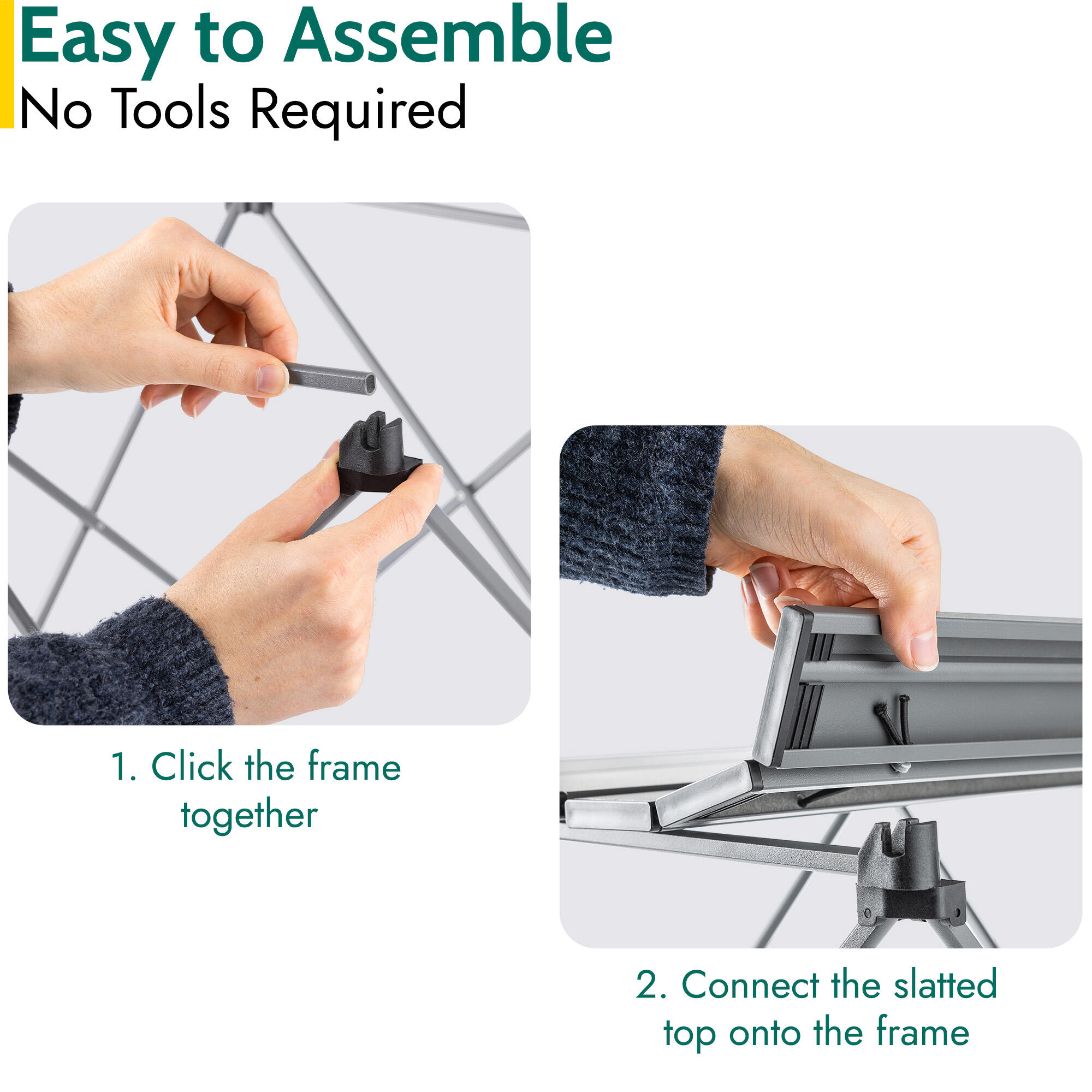 Easy to Assemble
No Tools Required

1. Click the frame together

2. Connect the slatted top onto the frame