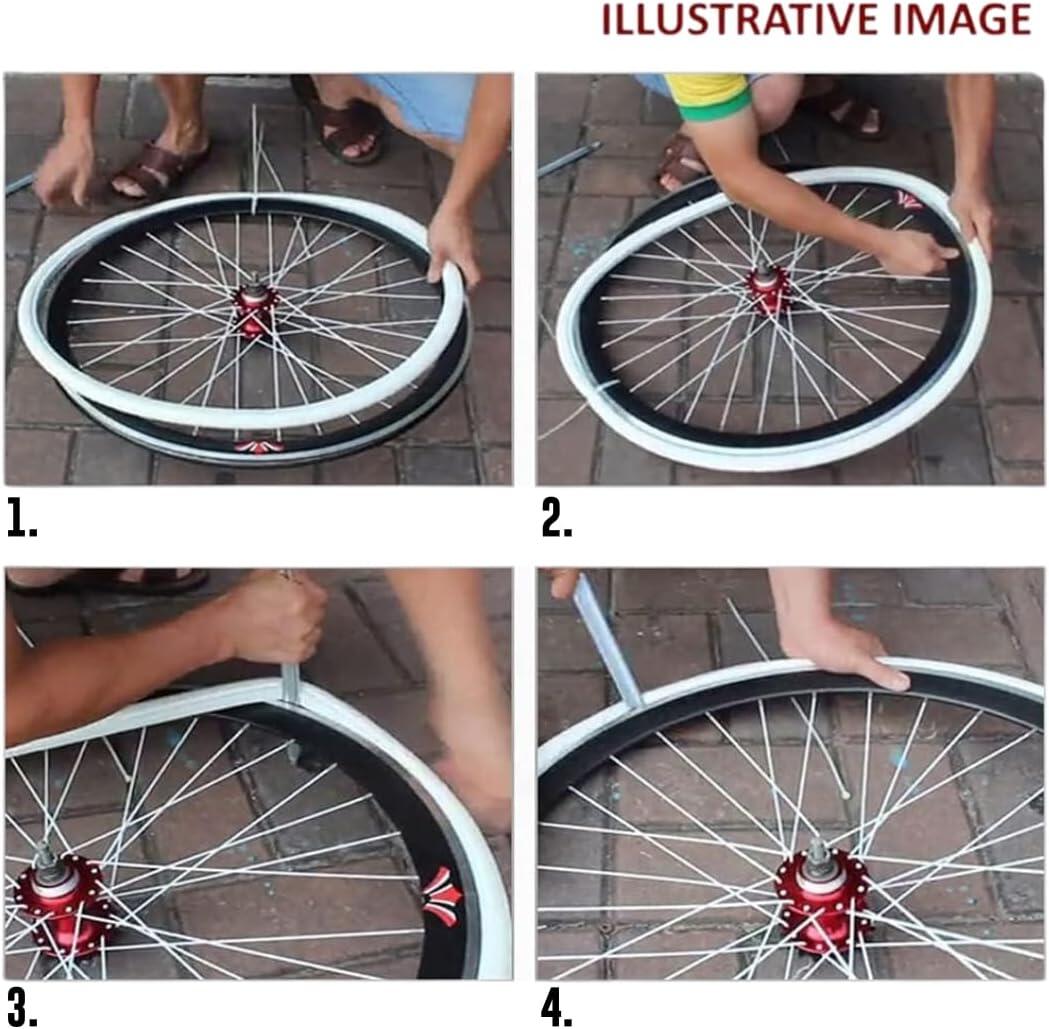 ILLUSTRATIVE IMAGE

1.

2.

3.

4.