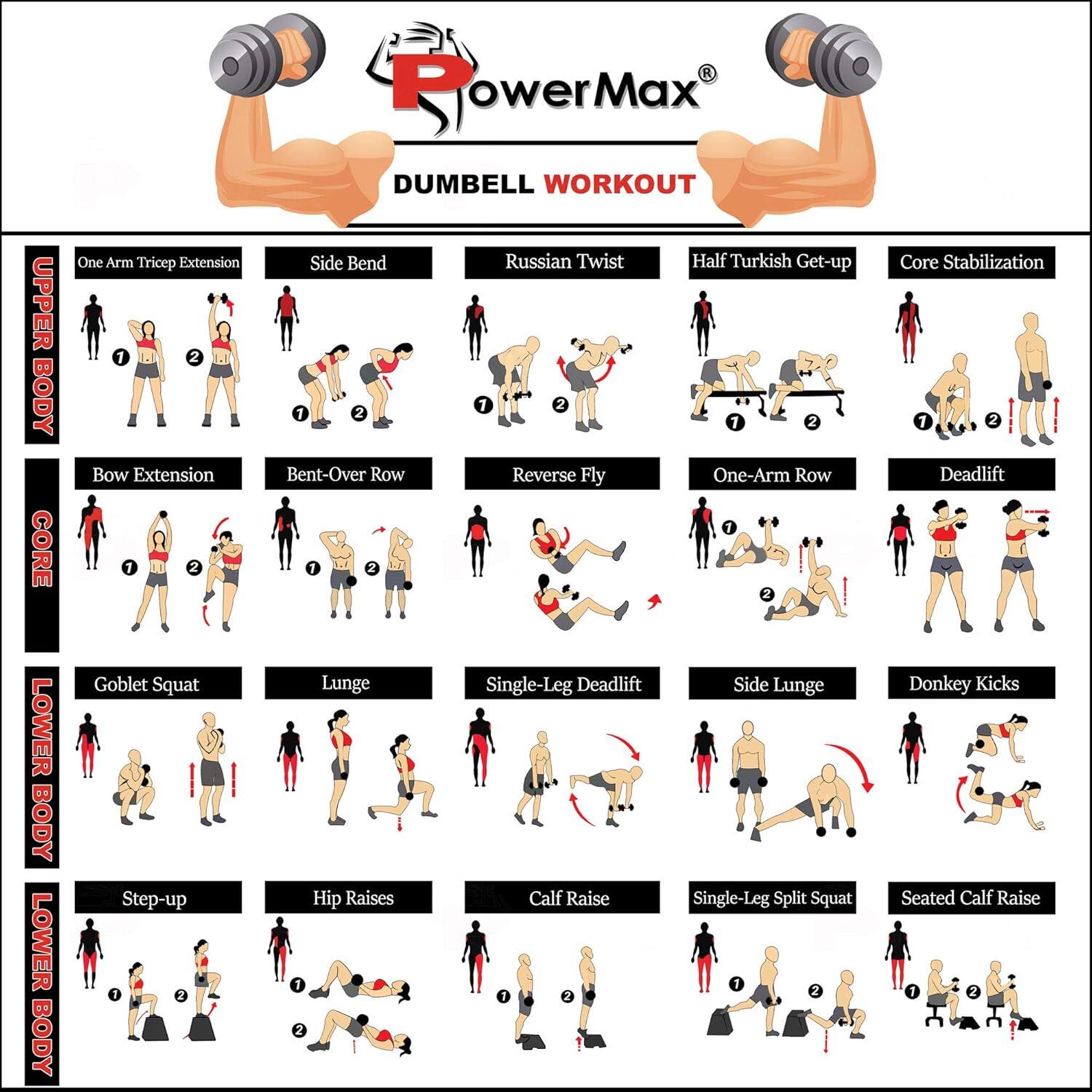 PowerMax®

DUMBELL WORKOUT

UPPER BODY

One Arm Tricep Extension
1 2

Side Bend
1 2

Russian Twist
1 2

Half Turkish Get-up
1 2

Core Stabilization
1 2

CORE

Bow Extension
1 2

Bent-Over Row
1 2

Reverse Fly

One-Arm Row
1 2

Deadlift

LOWER BODY

Goblet Squat

Lunge

Single-Leg Deadlift

Side Lunge

Donkey Kicks

LOWER BODY

Step-up
1 2

Hip Raises
1 2

Calf Raise
1 2

Single-Leg Split Squat
1 2

Seated Calf Raise
1 2