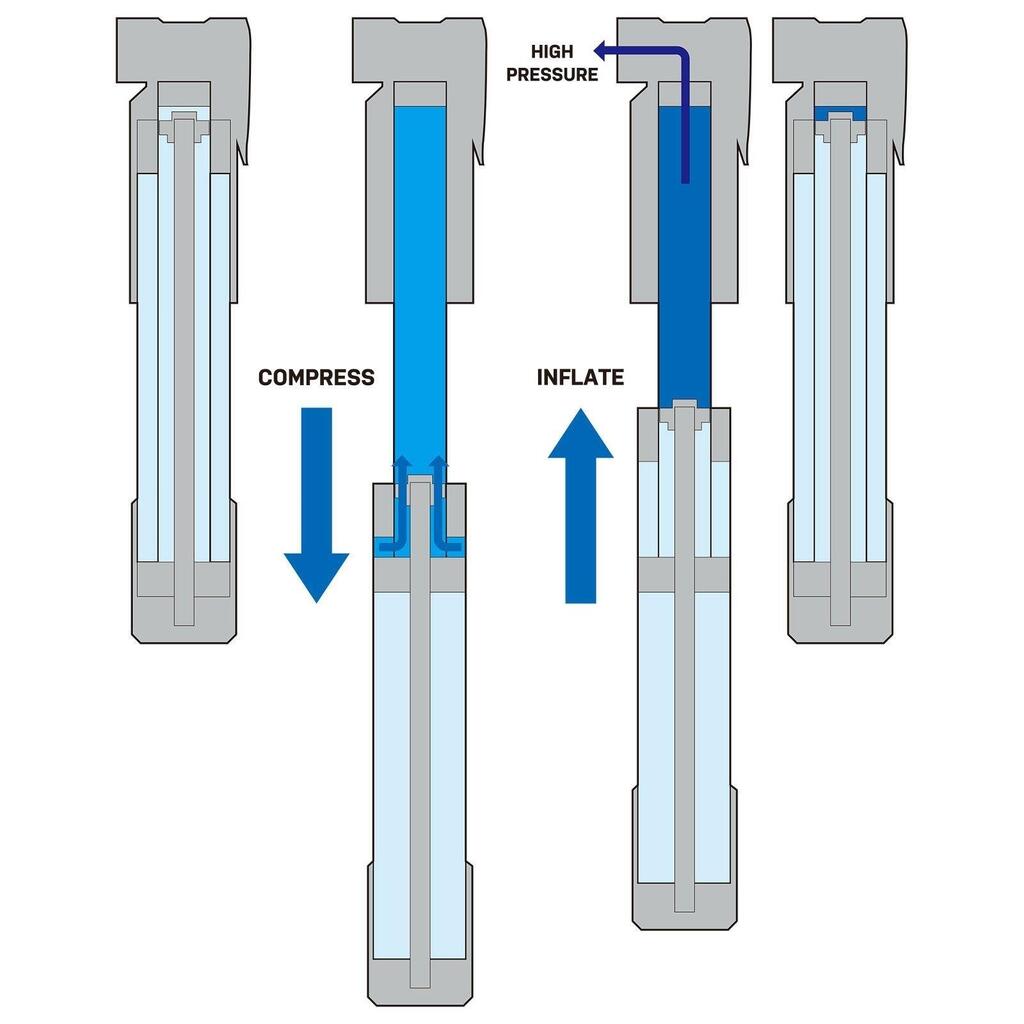 HIGH PRESSURE

COMPRESS

INFLATE