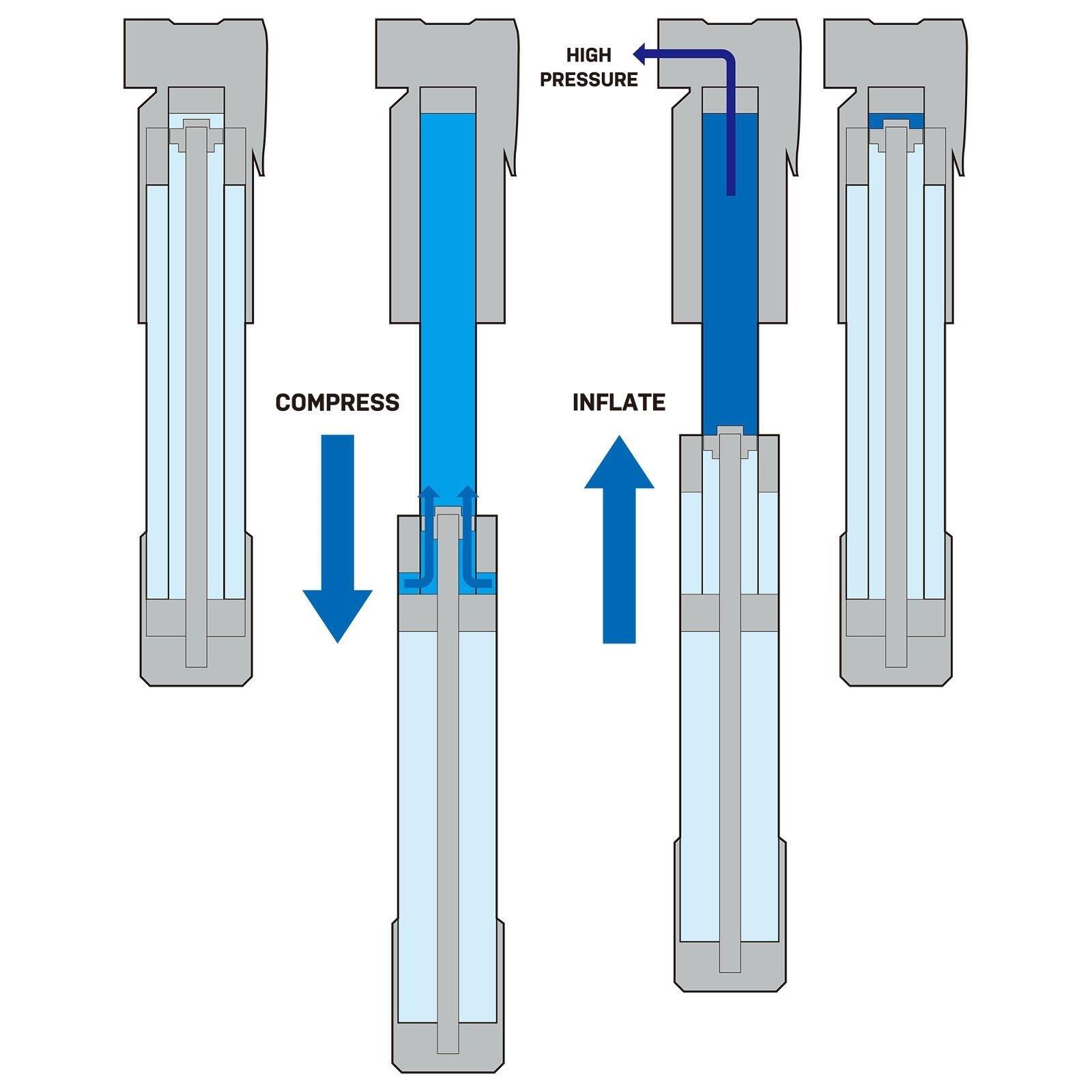 HIGH PRESSURE

COMPRESS

INFLATE