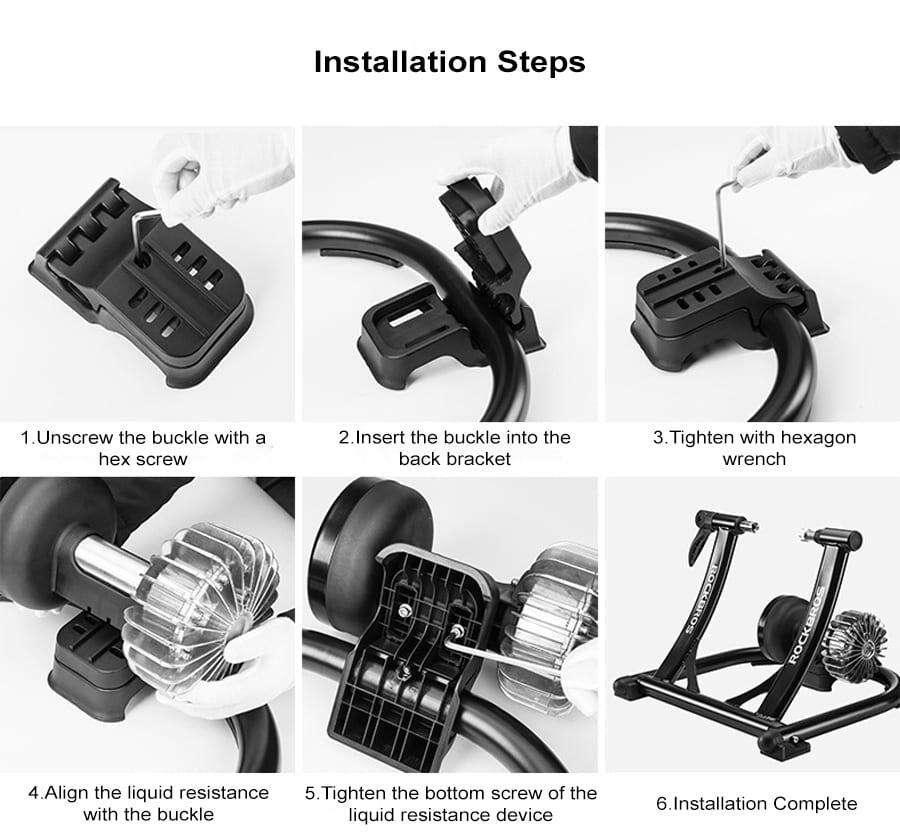 Installation Steps

1.Unscrew the buckle with a hex screw

2.Insert the buckle into the back bracket

3.Tighten with hexagon wrench

4.Align the liquid resistance with the buckle

5.Tighten the bottom screw of the liquid resistance device

ROCKBROS

ROCKBROS

6.Installation Complete