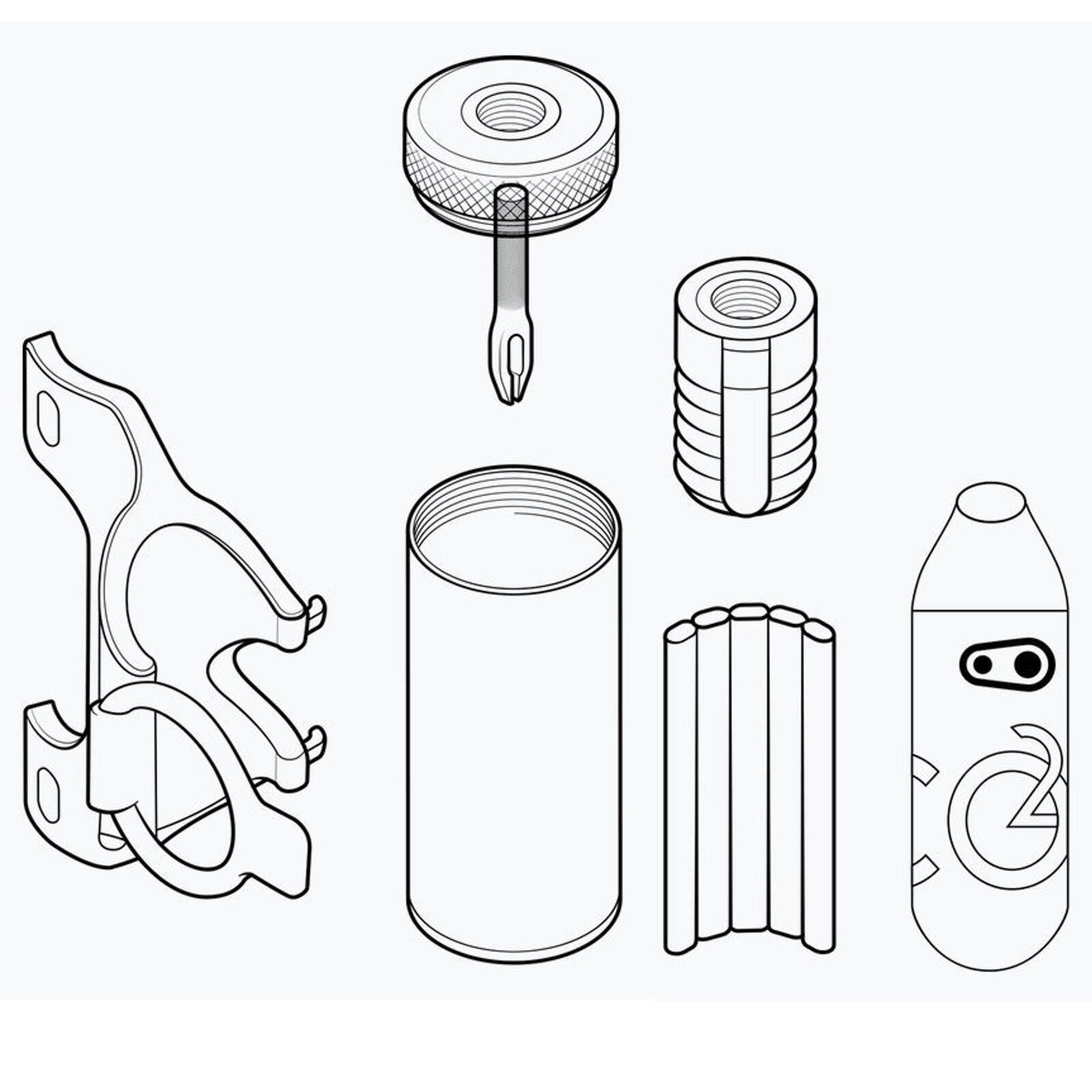 $CO_2$