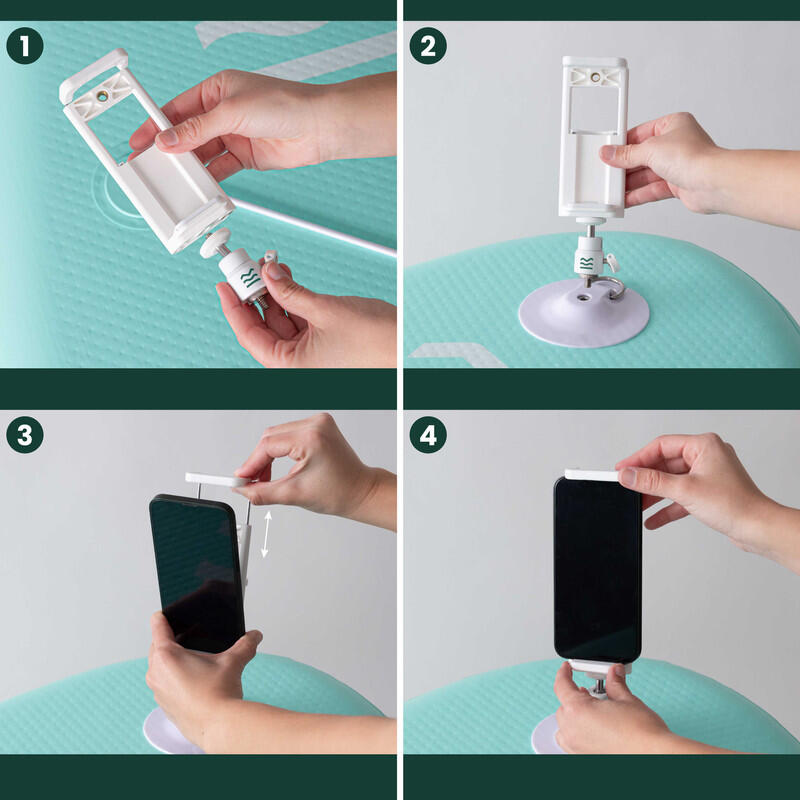 1
2
3
4