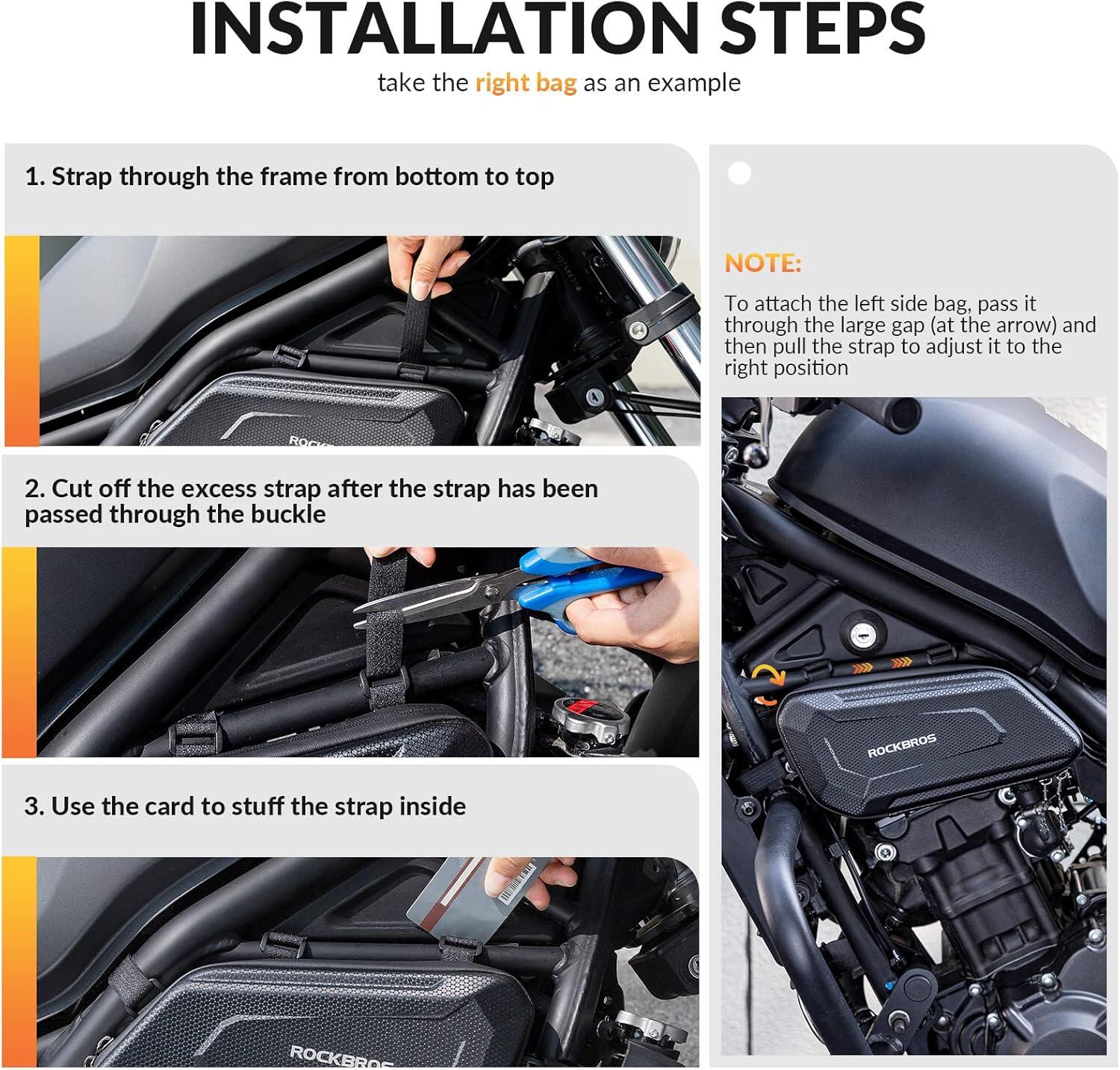 INSTALLATION STEPS
take the right bag as an example

1. Strap through the frame from bottom to top

ROCKBROS

2. Cut off the excess strap after the strap has been passed through the buckle

3. Use the card to stuff the strap inside

ROCKBROS

NOTE:
To attach the left side bag, pass it through the large gap (at the arrow) and then pull the strap to adjust it to the right position

ROCKBROS