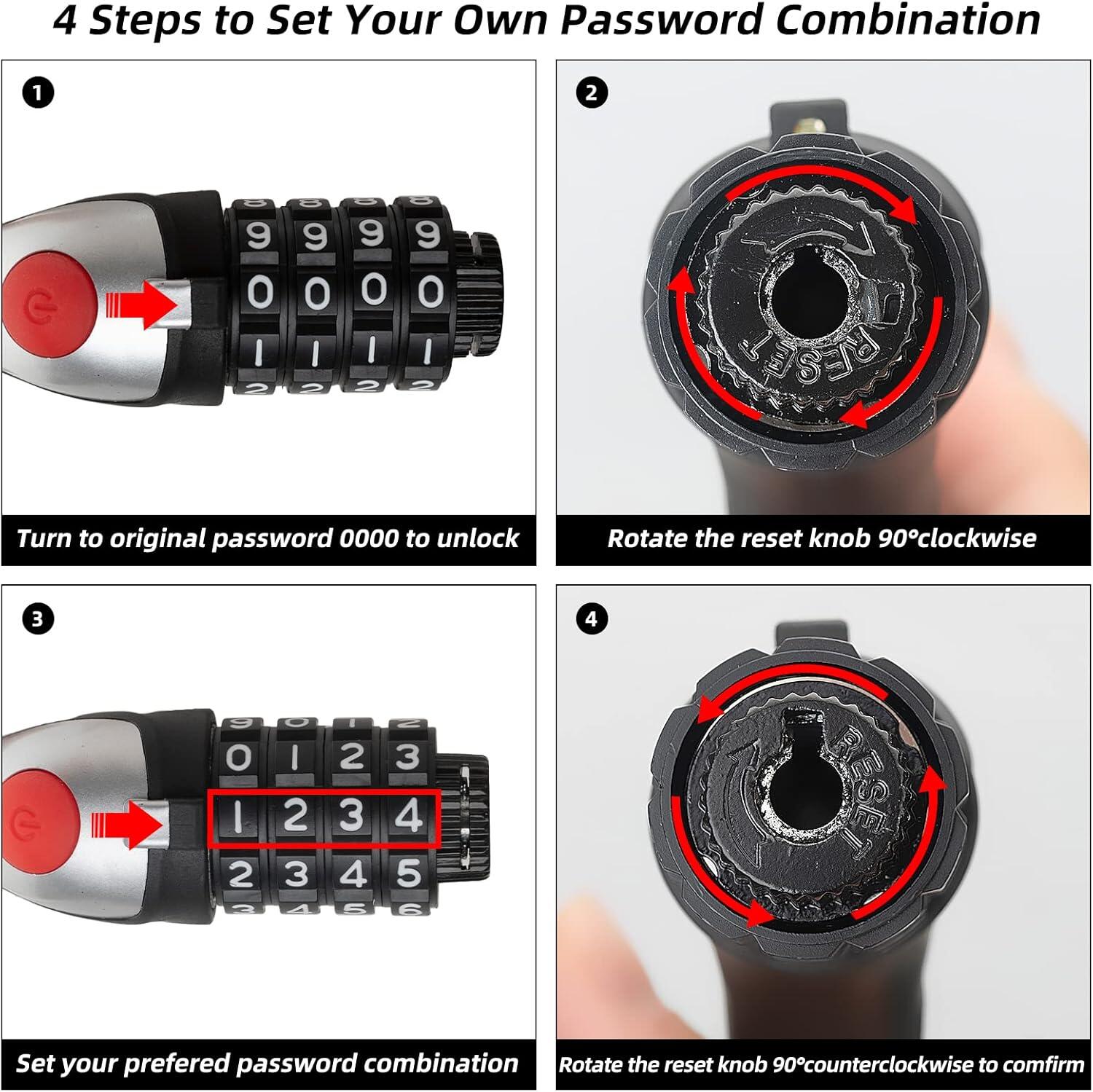 4 Steps to Set Your Own Password Combination

1

8 8 8 8
9 9 9 9
0 0 0 0
1 1 1 1
2 2 2 2

Turn to original password 0000 to unlock

2

RESET

Rotate the reset knob 90°clockwise

3

9 0 1 2
0 1 2 3
1 2 3 4
2 3 4 5
3 4 5 6

Set your prefered password combination

4

RESET

Rotate the reset knob 90°counterclockwise to comfirm