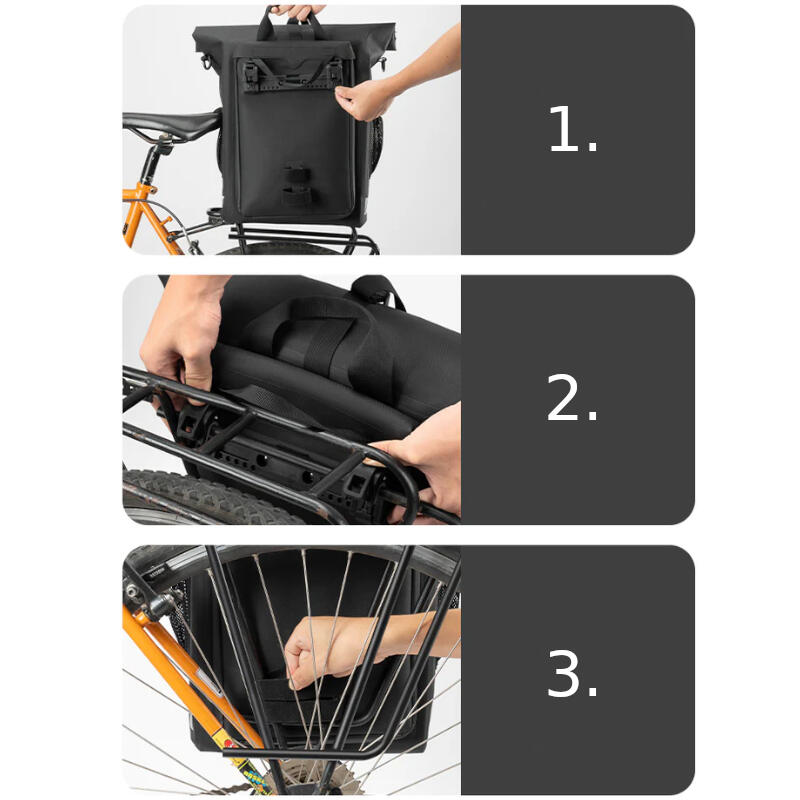 1.

2.

3.