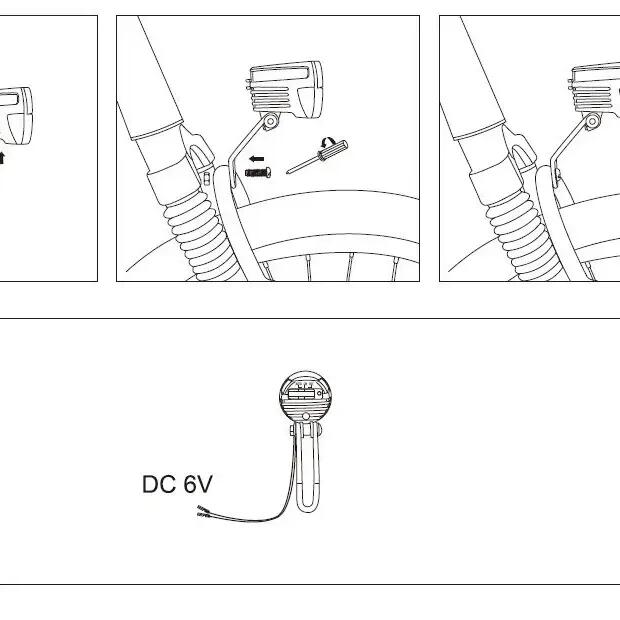 DC 6V