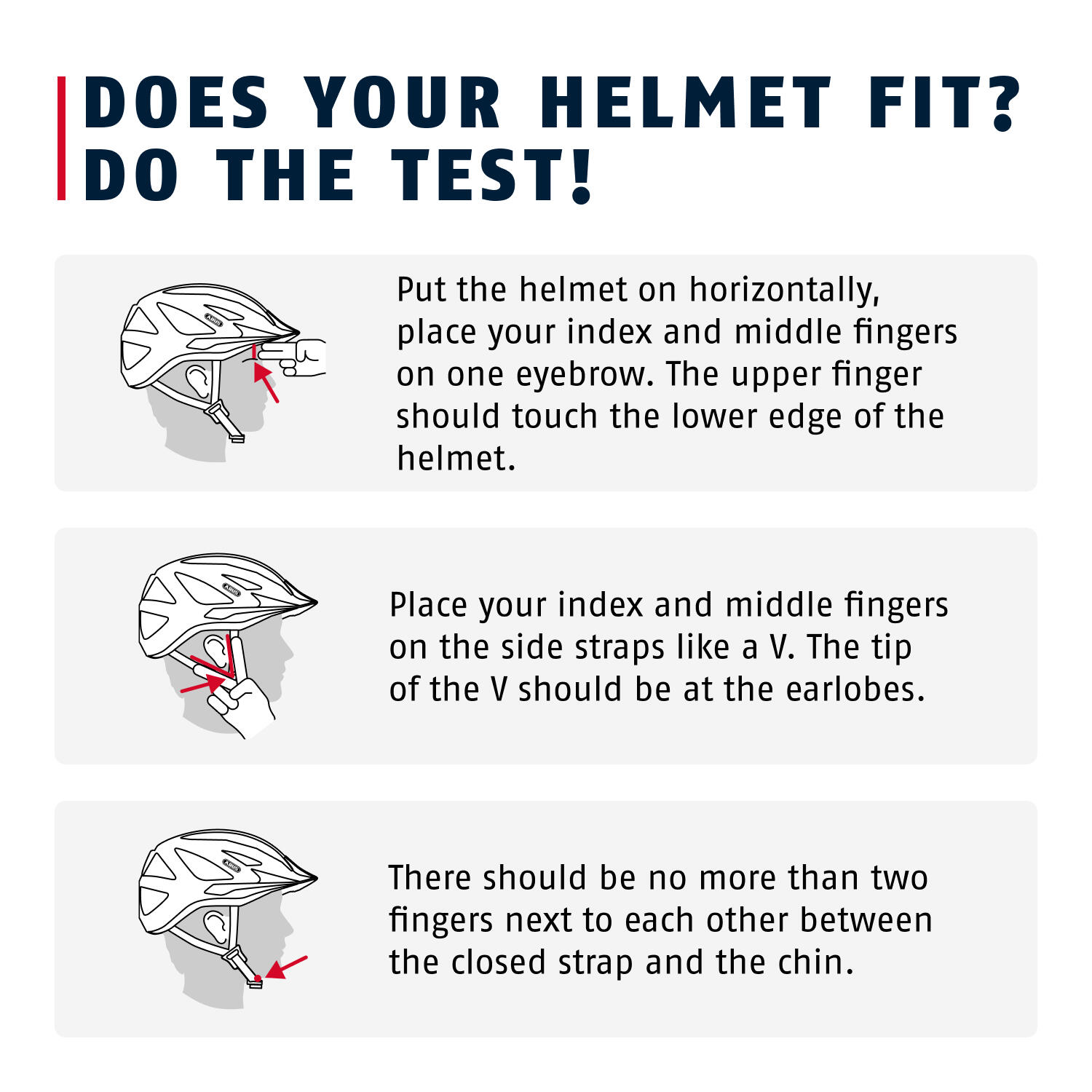 DOES YOUR HELMET FIT?
DO THE TEST!

ABUS

Put the helmet on horizontally, place your index and middle fingers on one eyebrow. The upper finger should touch the lower edge of the helmet.

ABUS

Place your index and middle fingers on the side straps like a V. The tip of the V should be at the earlobes.

ABUS

There should be no more than two fingers next to each other between the closed strap and the chin.