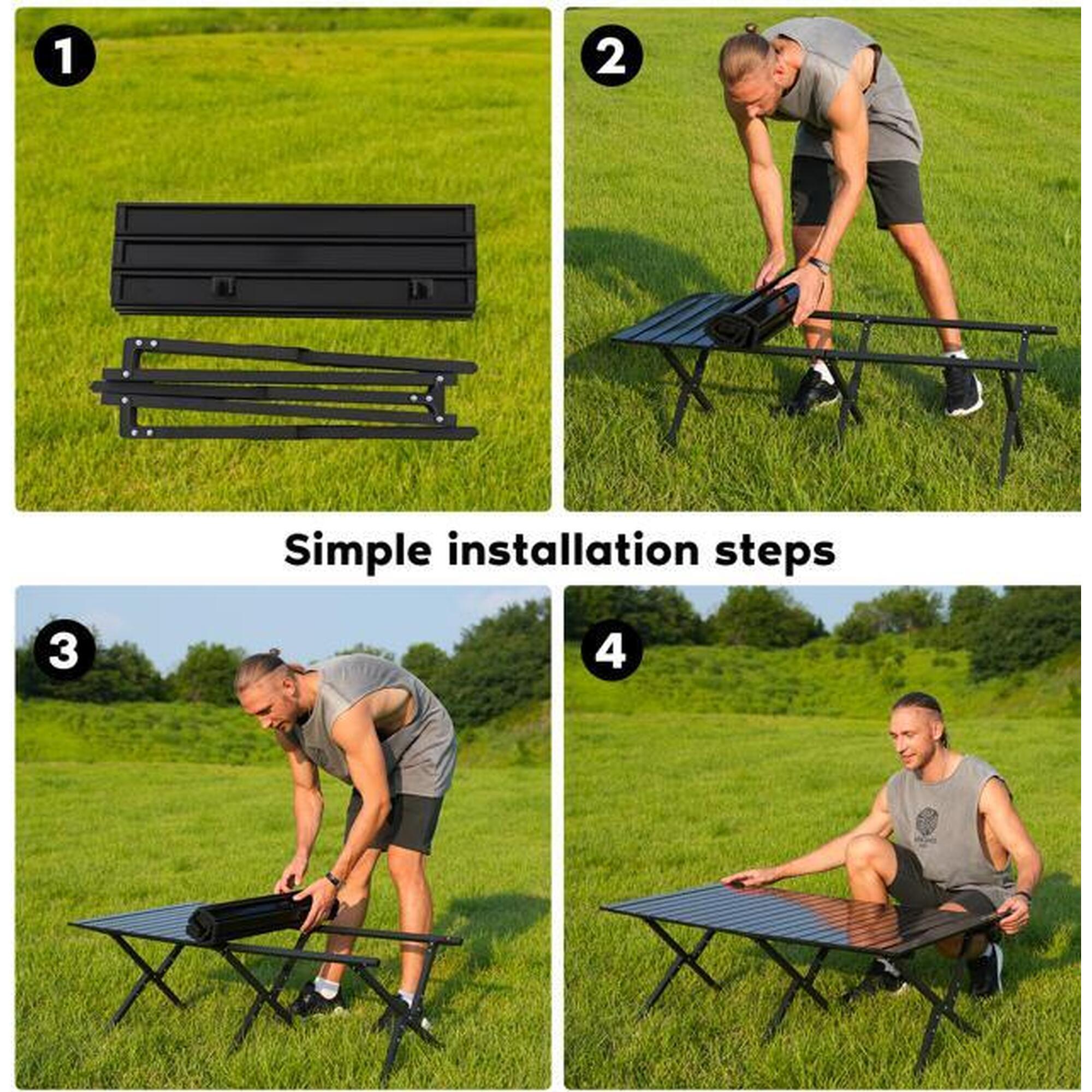 1

2

Simple installation steps

3

4