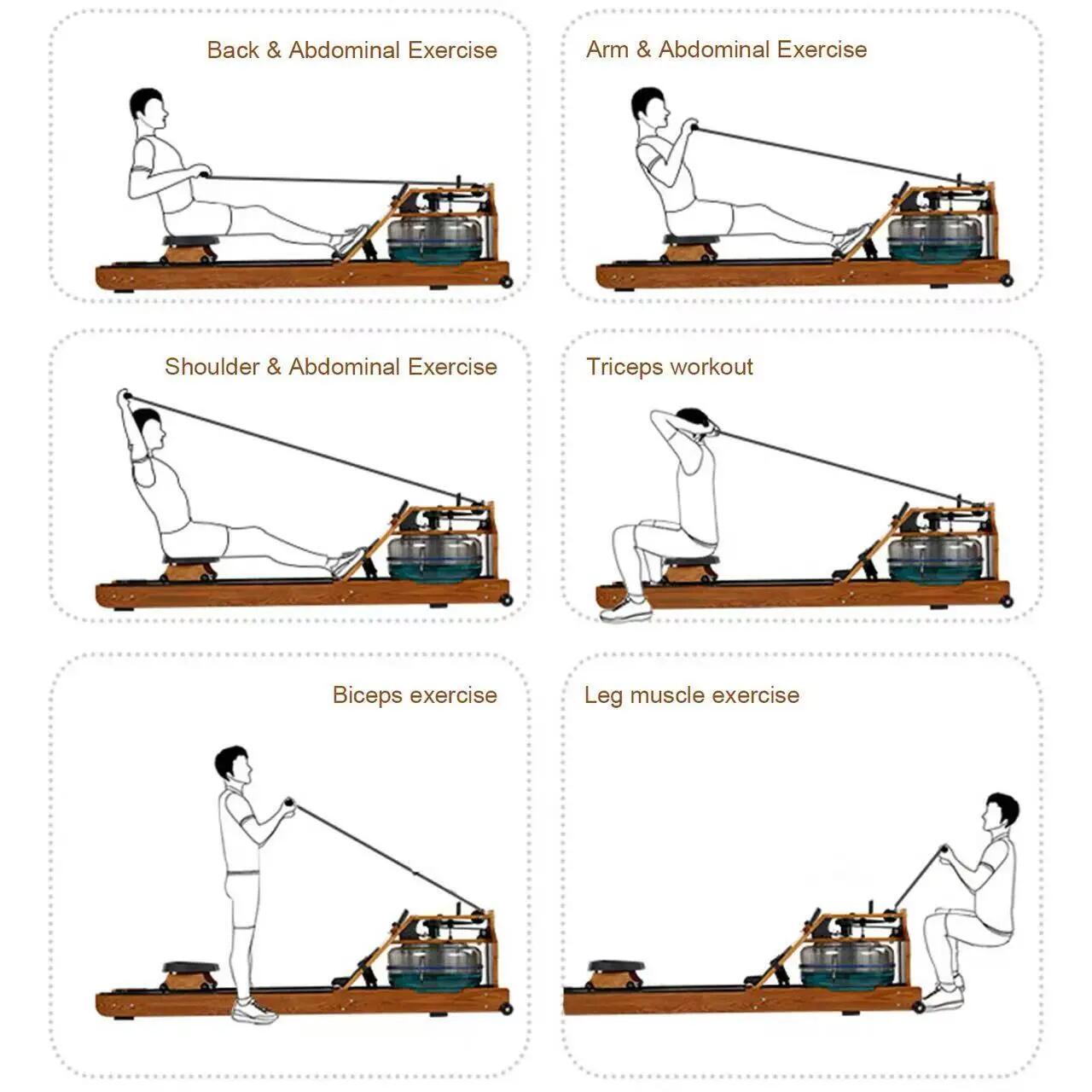 Back & Abdominal Exercise

Arm & Abdominal Exercise

Shoulder & Abdominal Exercise

Triceps workout

Biceps exercise

Leg muscle exercise