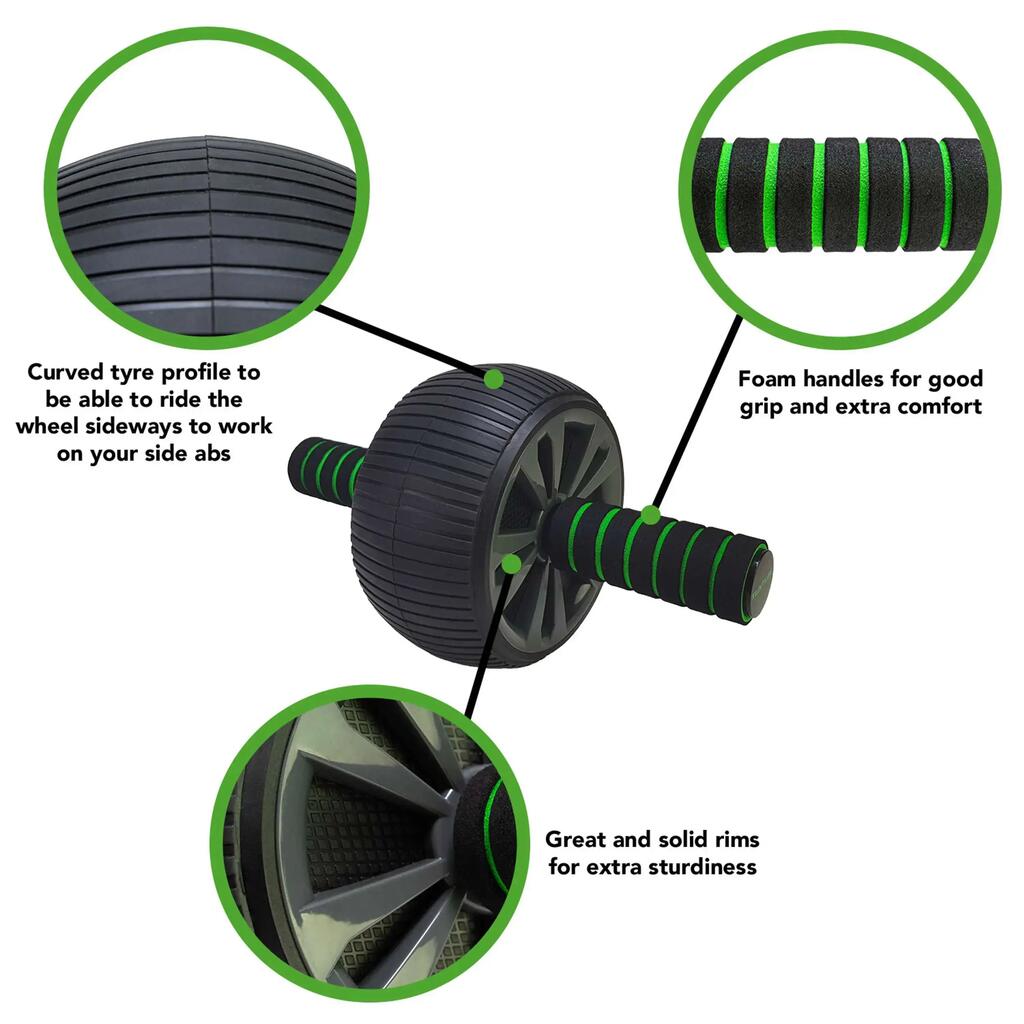 Curved tyre profile to be able to ride the wheel sideways to work on your side abs

Foam handles for good grip and extra comfort

Great and solid rims for extra sturdiness