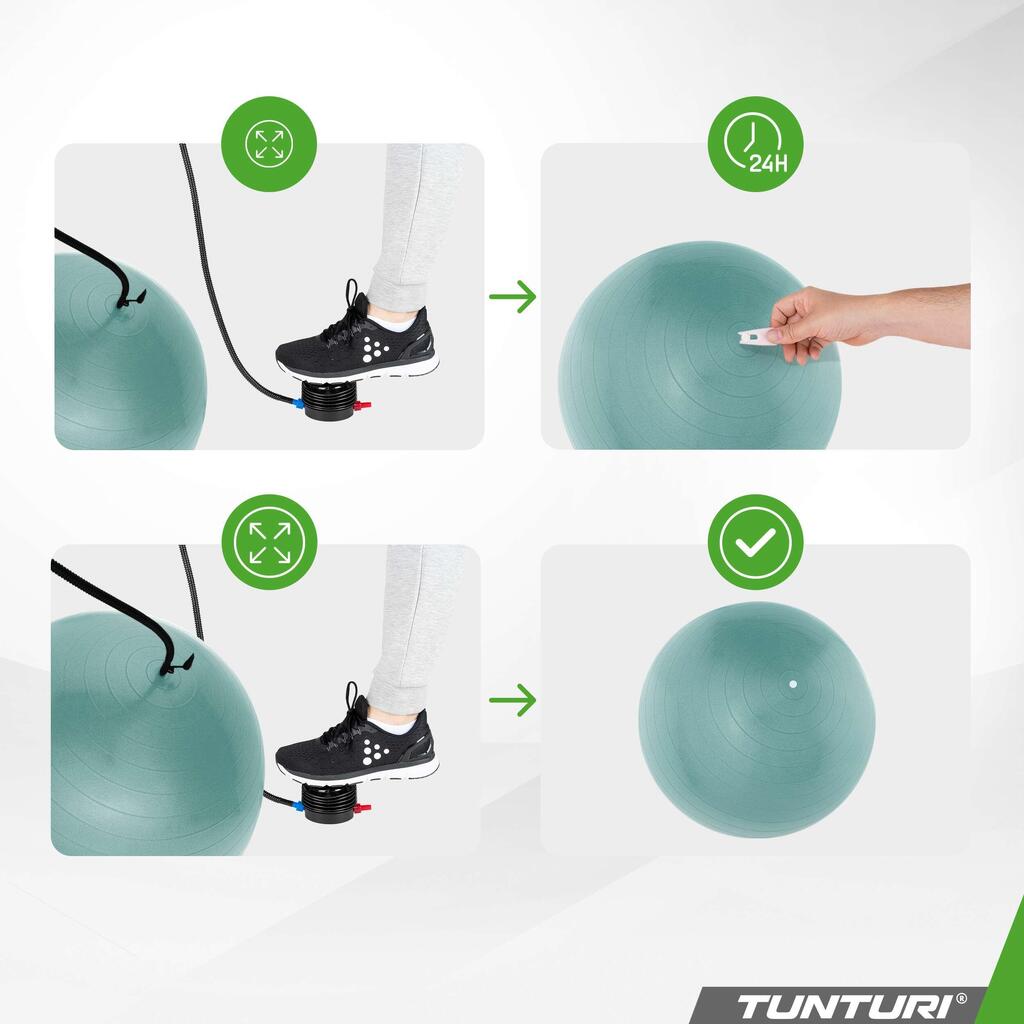 24H

TUNTURI®