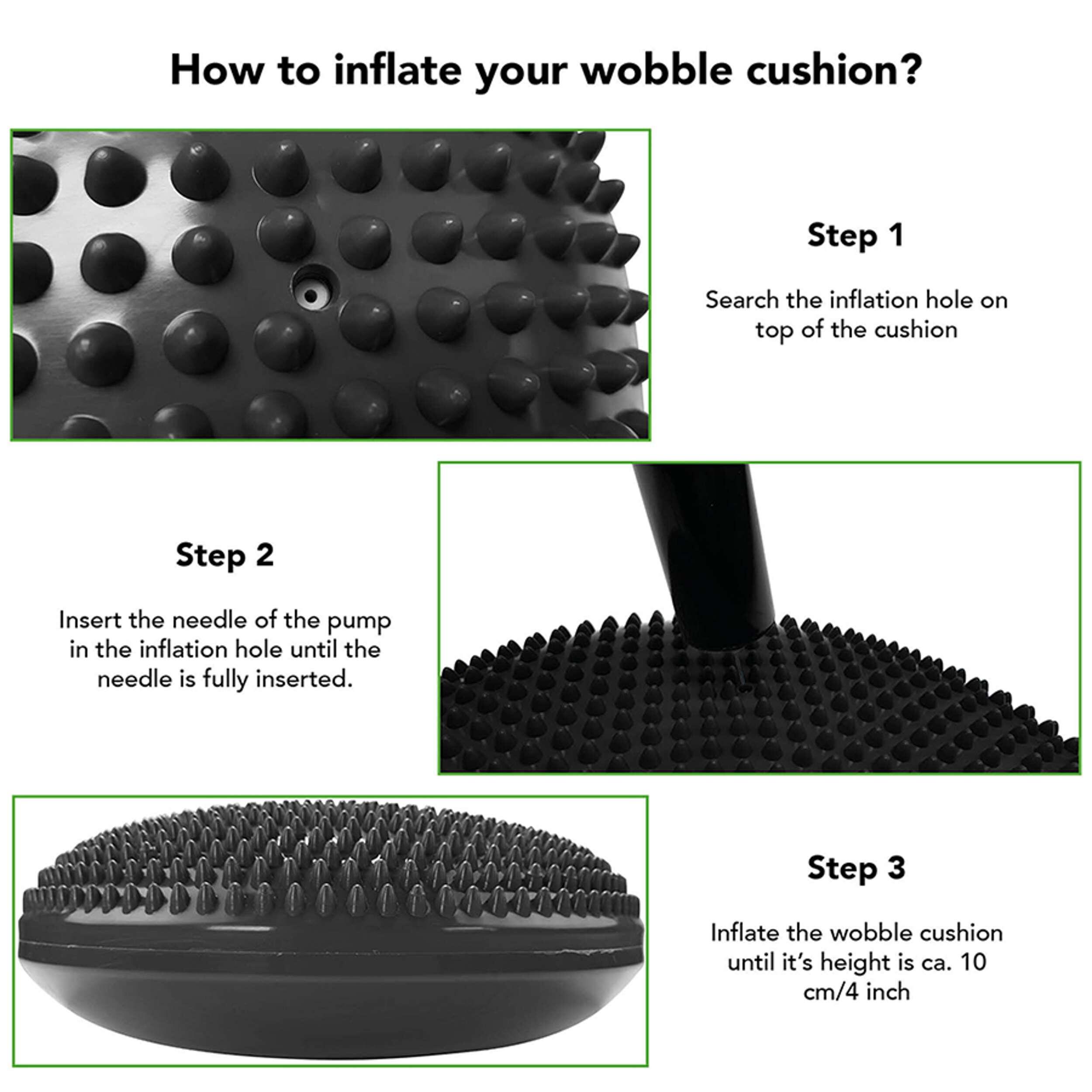 How to inflate your wobble cushion?

Step 1

Search the inflation hole on top of the cushion

Step 2

Insert the needle of the pump in the inflation hole until the needle is fully inserted.

Step 3

Inflate the wobble cushion until it's height is ca. 10 cm/4 inch