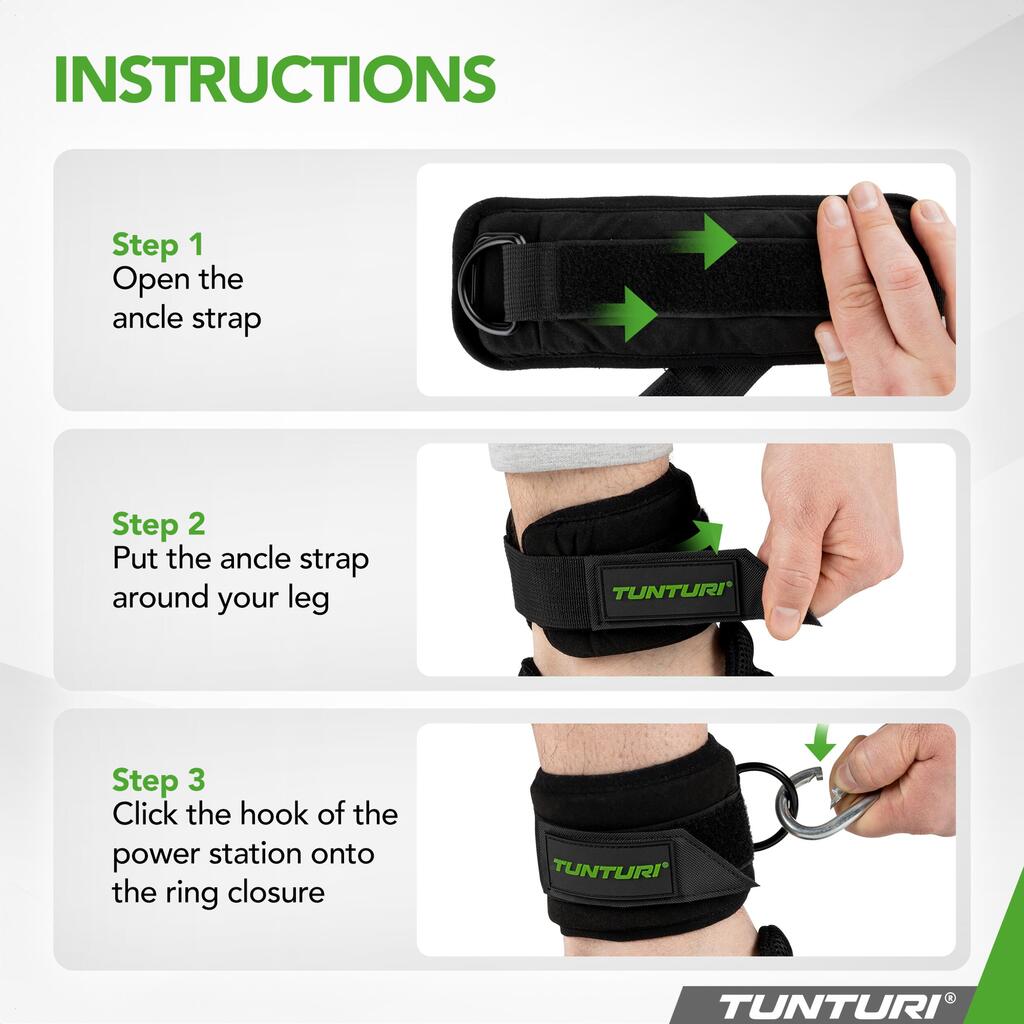 INSTRUCTIONS

Step 1
Open the ancle strap

Step 2
Put the ancle strap around your leg

TUNTURI®

Step 3
Click the hook of the power station onto the ring closure

TUNTURI®

TUNTURI®