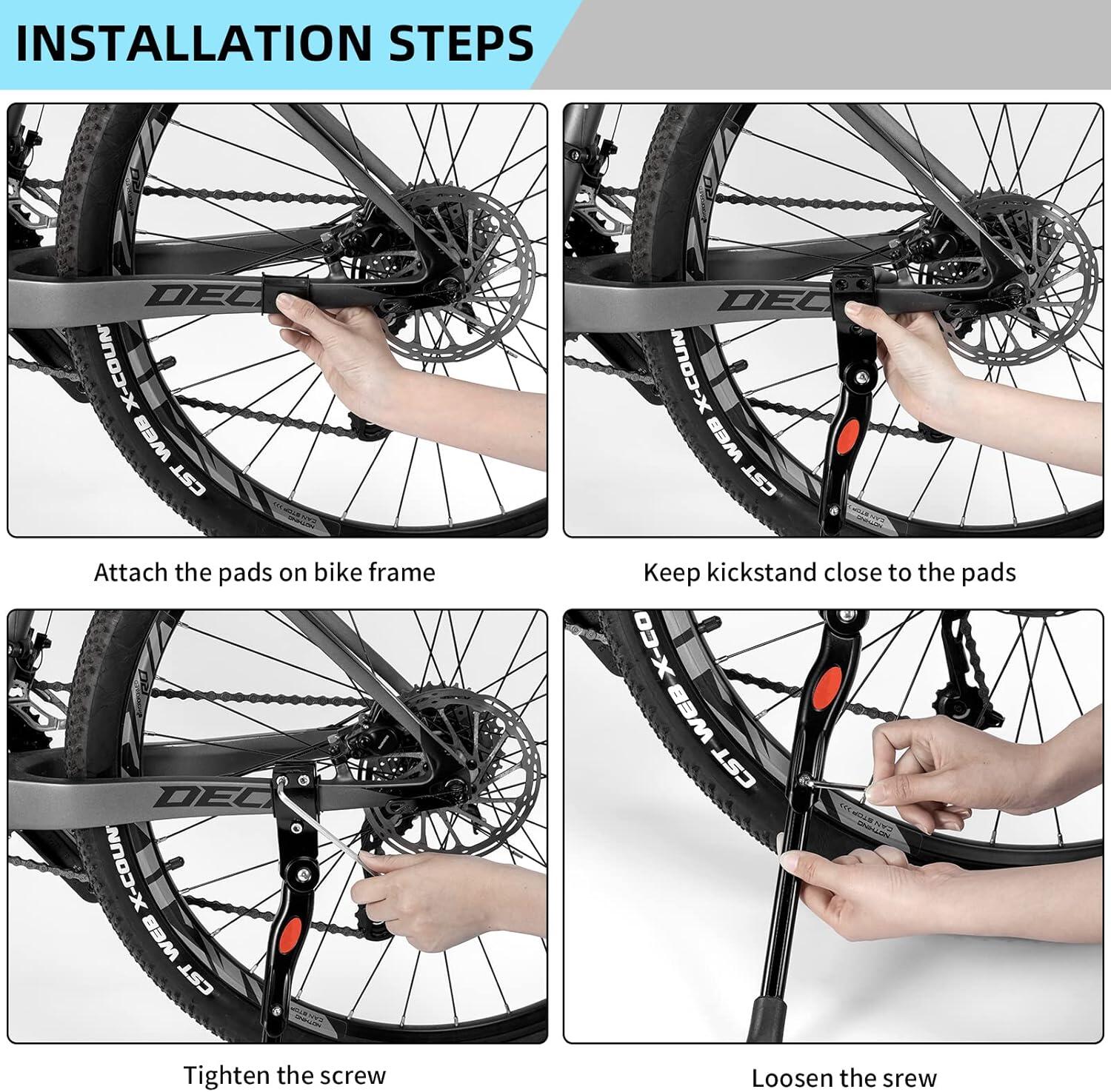 INSTALLATION STEPS

DEC
CST WEB X-COUN
NOTHING CAN STOP

Attach the pads on bike frame

DEC
CST WEB X-COUN
NOTHING CAN STOP

Keep kickstand close to the pads

DEC
CST WEB X-COUN
NOTHING CAN STOP

Tighten the screw

CST WEB X-CO
NOTHING CAN STOP

Loosen the srew