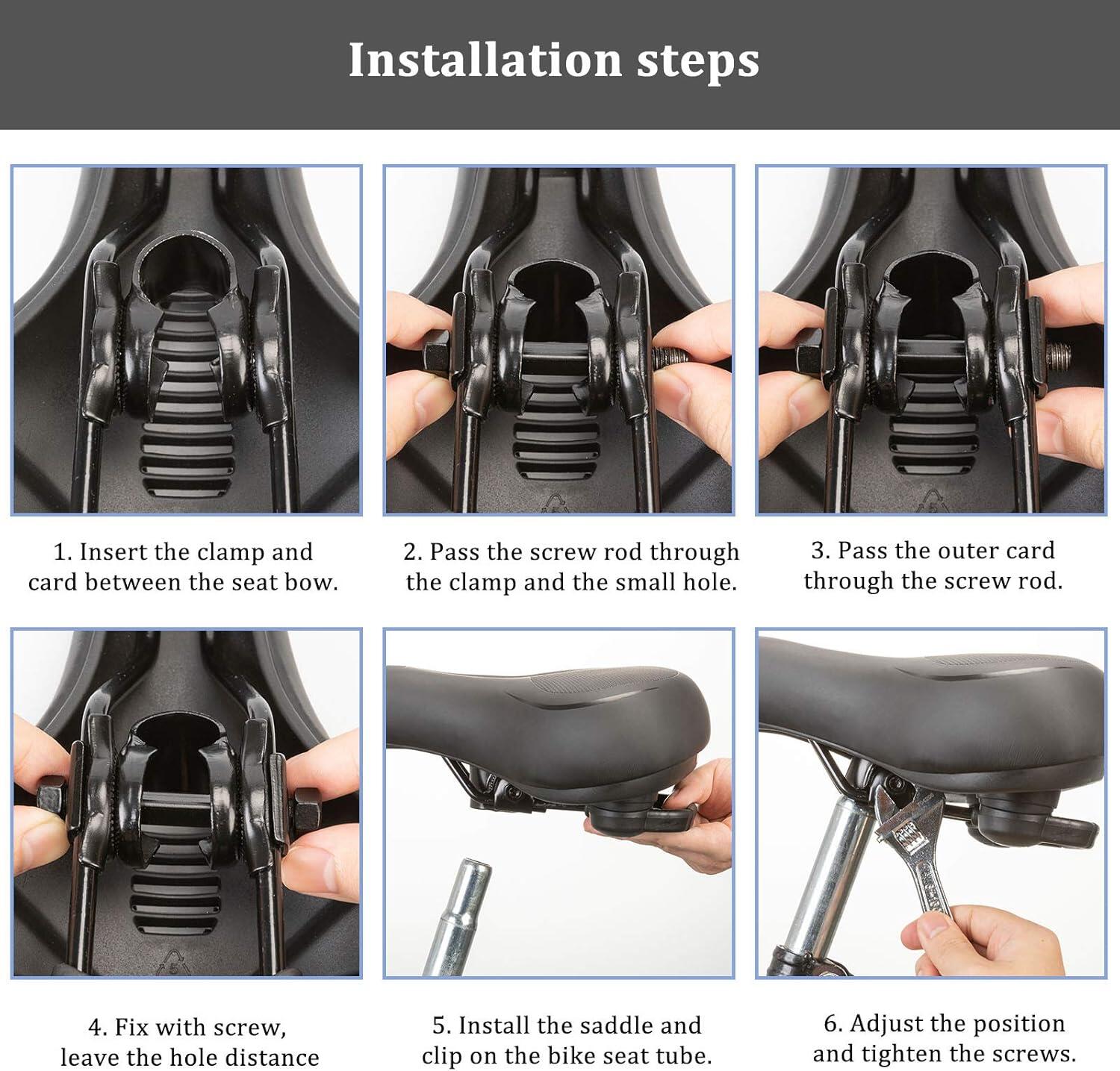 Installation steps

1. Insert the clamp and card between the seat bow.

2. Pass the screw rod through the clamp and the small hole.

3. Pass the outer card through the screw rod.

4. Fix with screw, leave the hole distance

5. Install the saddle and clip on the bike seat tube.

6. Adjust the position and tighten the screws.