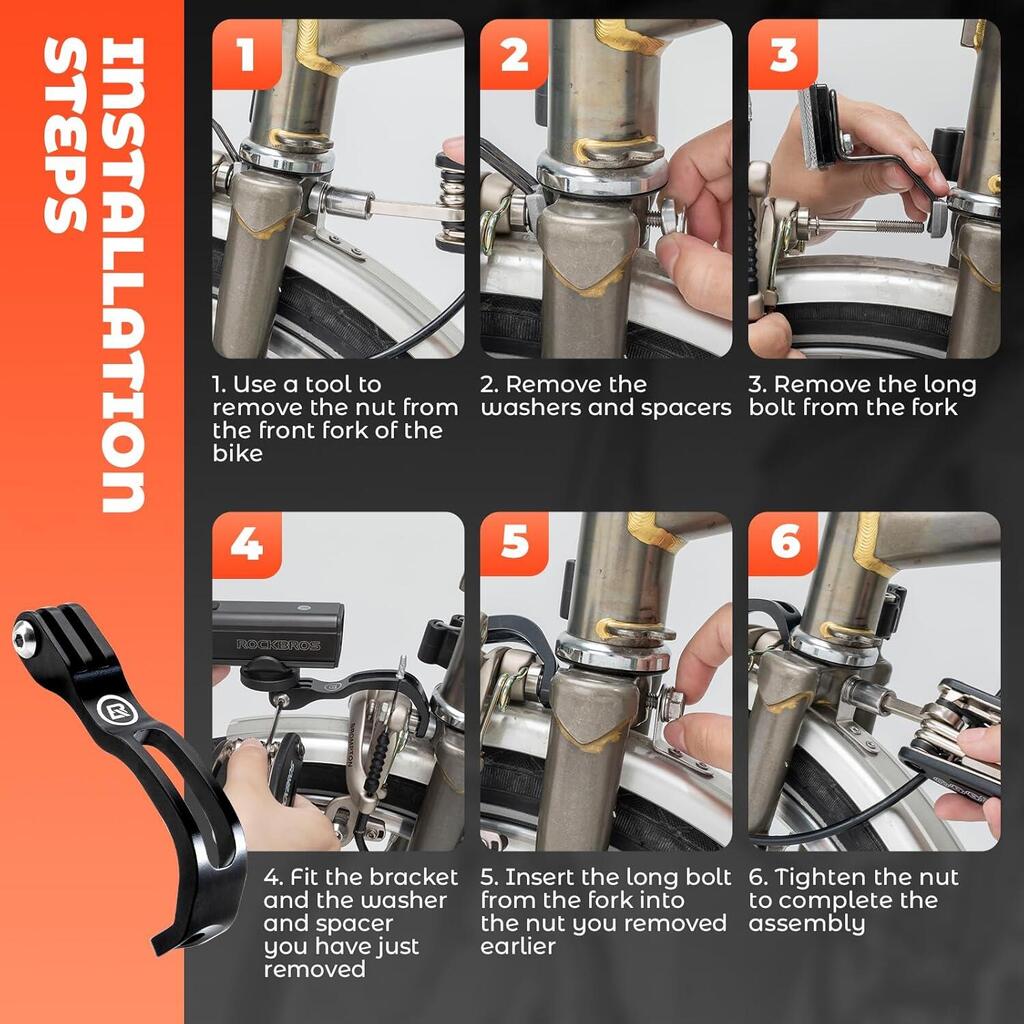 INSTALLATION STEPS

1

1. Use a tool to remove the nut from the front fork of the bike

2

2. Remove the washers and spacers

3

3. Remove the long bolt from the fork

4

ROCKBROS

4. Fit the bracket and the washer and spacer you have just removed

5

5. Insert the long bolt from the fork into the nut you removed earlier

6

6. Tighten the nut to complete the assembly