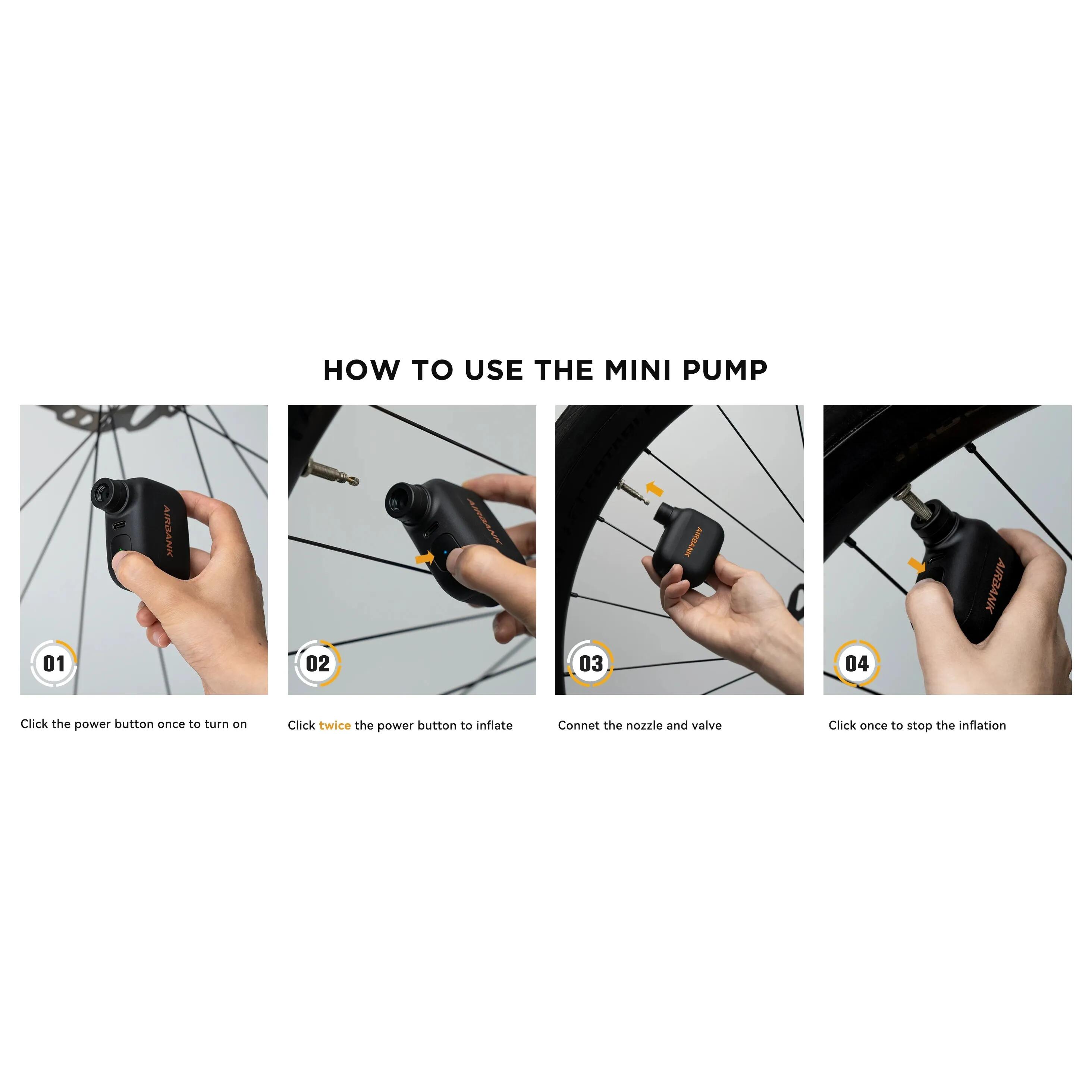 HOW TO USE THE MINI PUMP

AIRBANK

01

Click the power button once to turn on

AIRBANK

02

Click twice the power button to inflate

AIRBANK

03

Connet the nozzle and valve

AIRBANK

04

Click once to stop the inflation