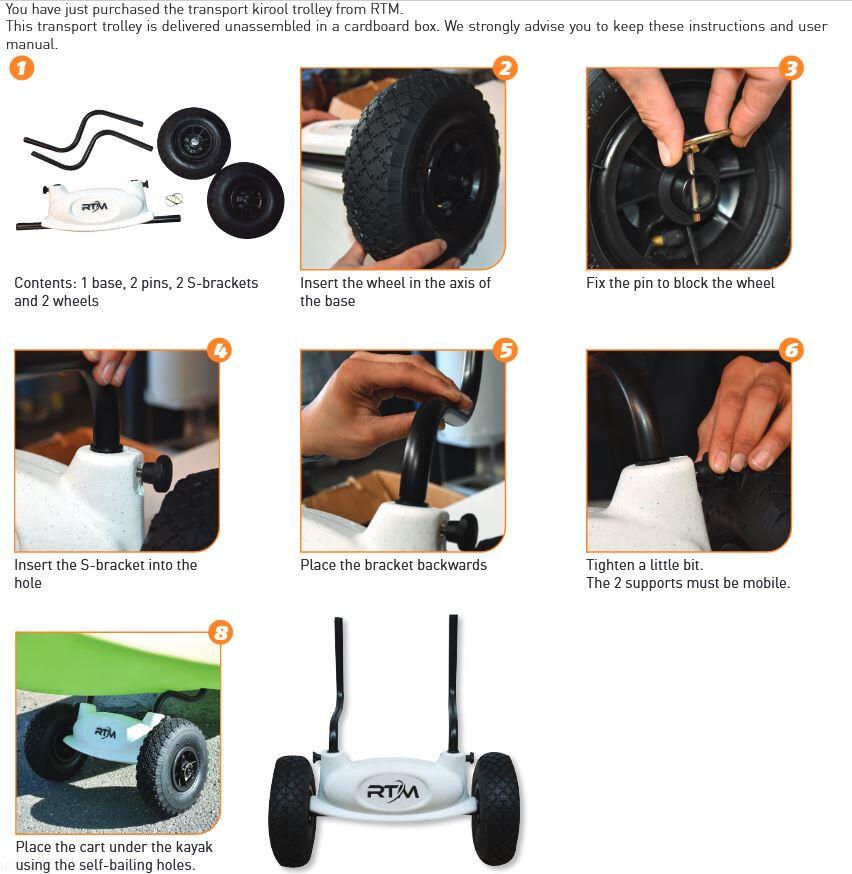 You have just purchased the transport kirool trolley from RTM.
This transport trolley is delivered unassembled in a cardboard box. We strongly advise you to keep these instructions and user manual.

1

RTM

Contents: 1 base, 2 pins, 2 S-brackets and 2 wheels

2

Insert the wheel in the axis of the base

3

Fix the pin to block the wheel

4

Insert the S-bracket into the hole

5

Place the bracket backwards

6

Tighten a little bit.
The 2 supports must be mobile.

8

RTM

Place the cart under the kayak using the self-bailing holes.

RTM