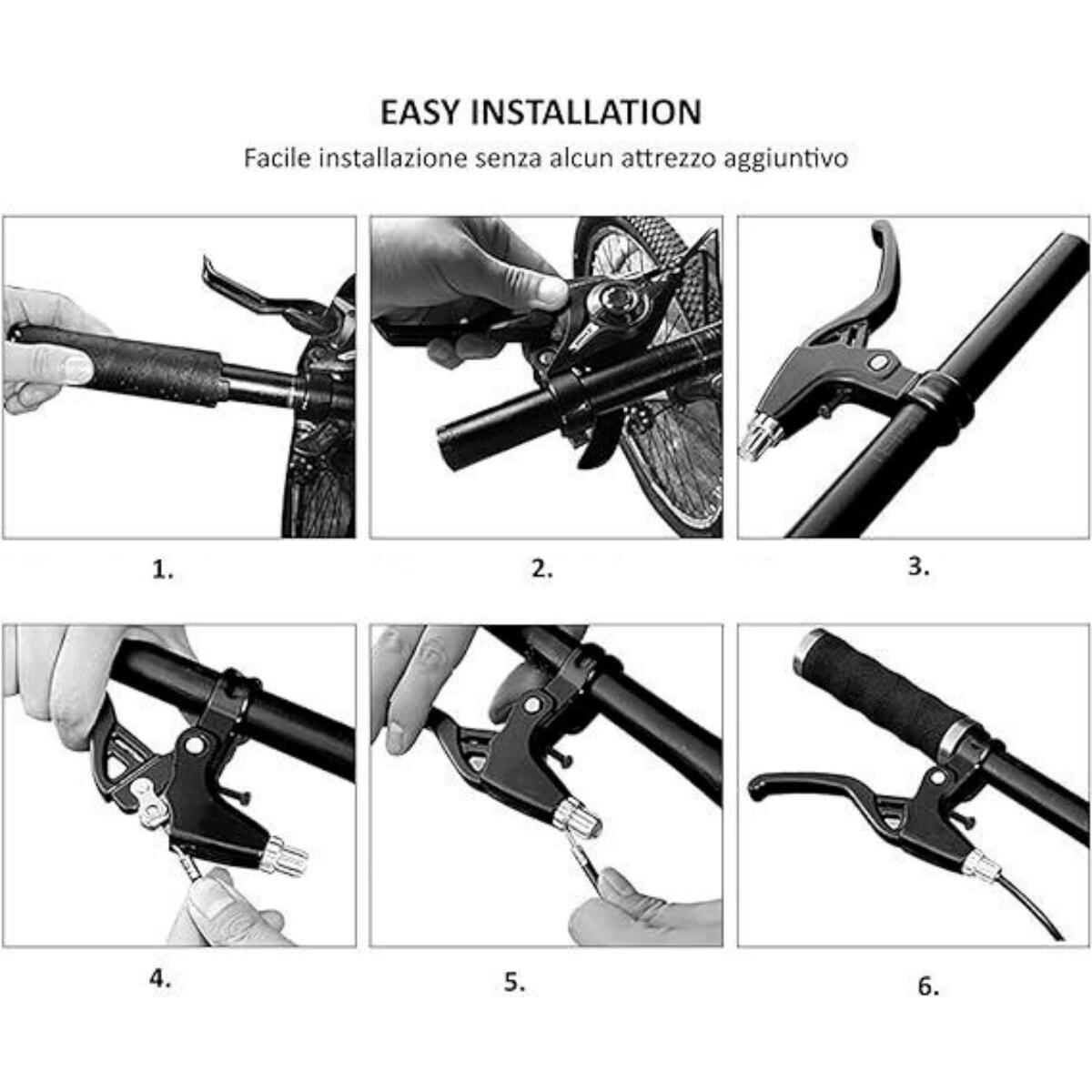 EASY INSTALLATION
Facile installazione senza alcun attrezzo aggiuntivo

1.

2.

3.

4.

5.

6.