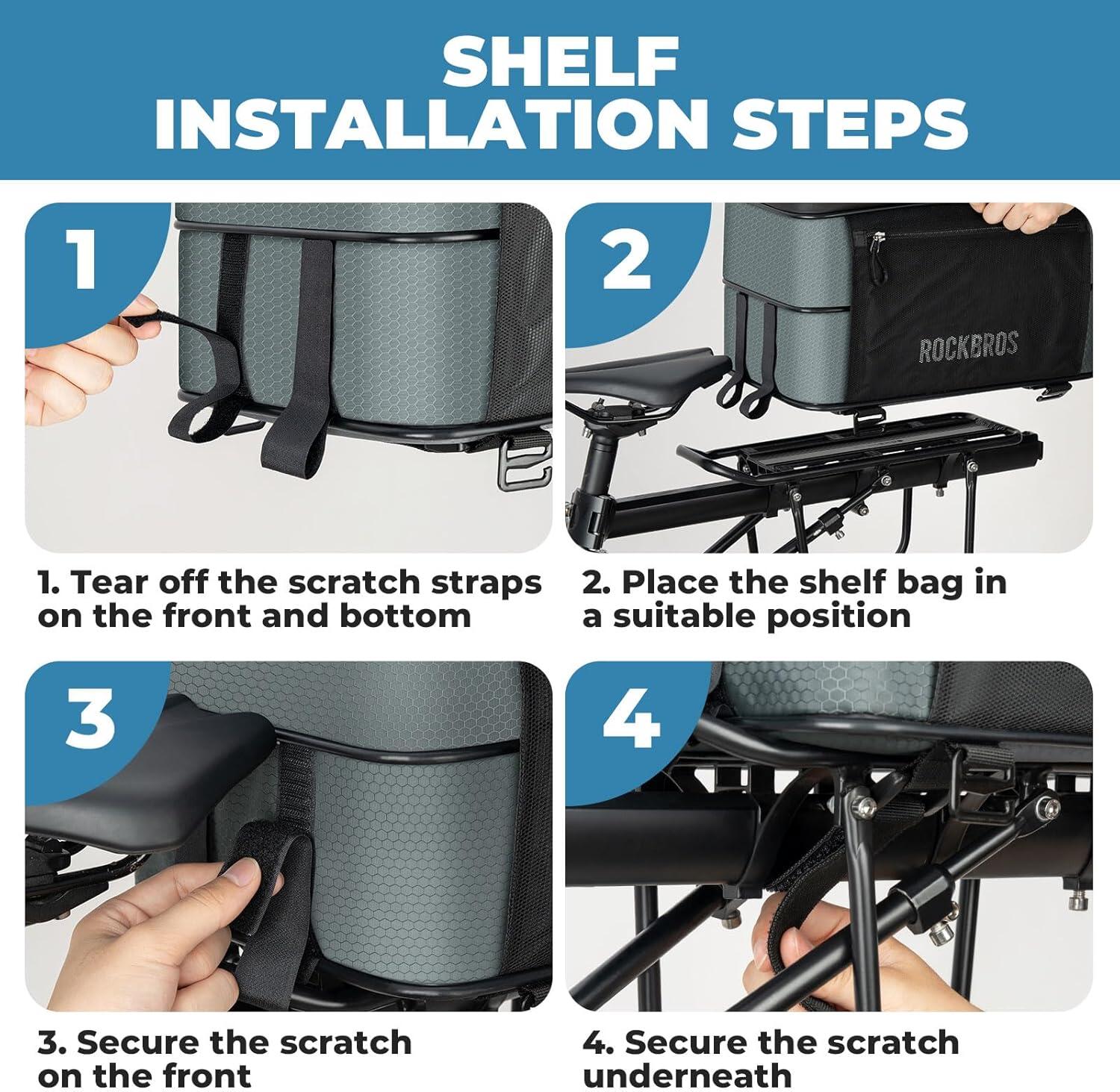 SHELF INSTALLATION STEPS

1

1. Tear off the scratch straps on the front and bottom

2

ROCKBROS

2. Place the shelf bag in a suitable position

3

3. Secure the scratch on the front

4

4. Secure the scratch underneath