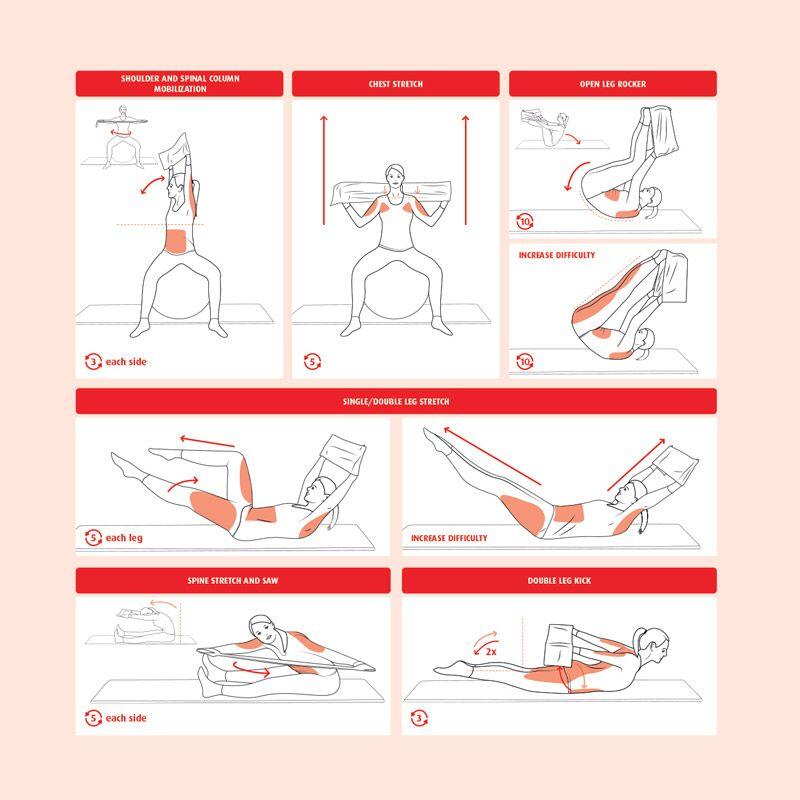 SHOULDER AND SPINAL COLUMN MOBILIZATION

3 each side

CHEST STRETCH

5

OPEN LEG ROCKER

10

INCREASE DIFFICULTY

10

SINGLE/DOUBLE LEG STRETCH

5 each leg

INCREASE DIFFICULTY

SPINE STRETCH AND SAW

5 each side

DOUBLE LEG KICK

2x

3