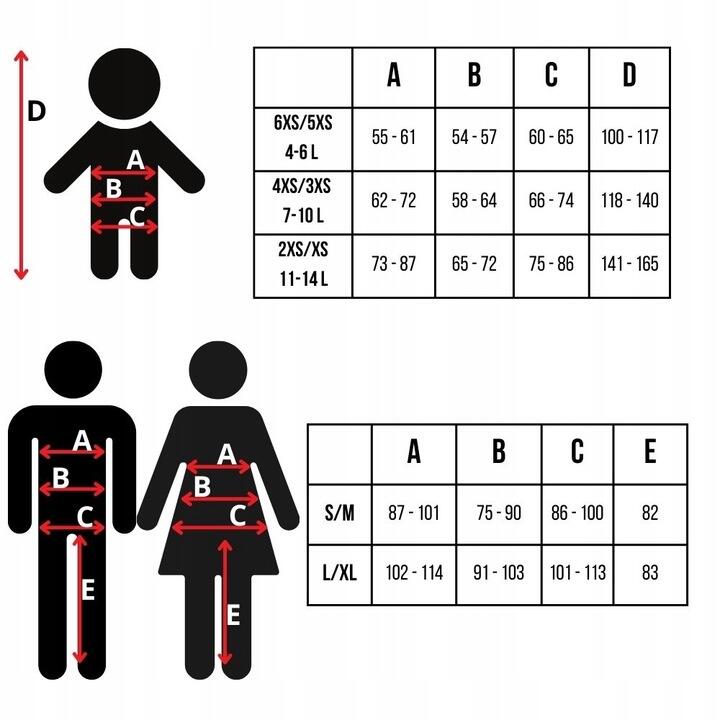 D

A

B

C

| | A | B | C | D |
|---|---|---|---|---|
| 6XS/5XS 4-6 L | 55 - 61 | 54 - 57 | 60 - 65 | 100 - 117 |
| 4XS/3XS 7-10 L | 62 - 72 | 58 - 64 | 66 - 74 | 118 - 140 |
| 2XS/XS 11-14 L | 73 - 87 | 65 - 72 | 75 - 86 | 141 - 165 |

A

B

C

E

A

B

C

E

| | A | B | C | E |
|---|---|---|---|---|
| S/M | 87 - 101 | 75 - 90 | 86 - 100 | 82 |
| L/XL | 102 - 114 | 91 - 103 | 101 - 113 | 83 |