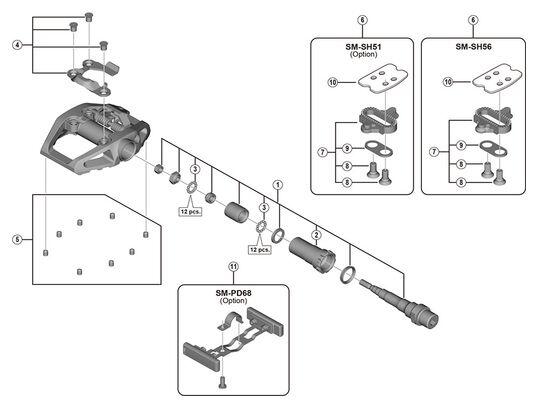 4

5

3

12 pcs.

3

12 pcs.

1

2

6

SM-SH51
(Option)

10

7

9

8

8

6

SM-SH56

10

7

9

8

8

11

SM-PD68
(Option)